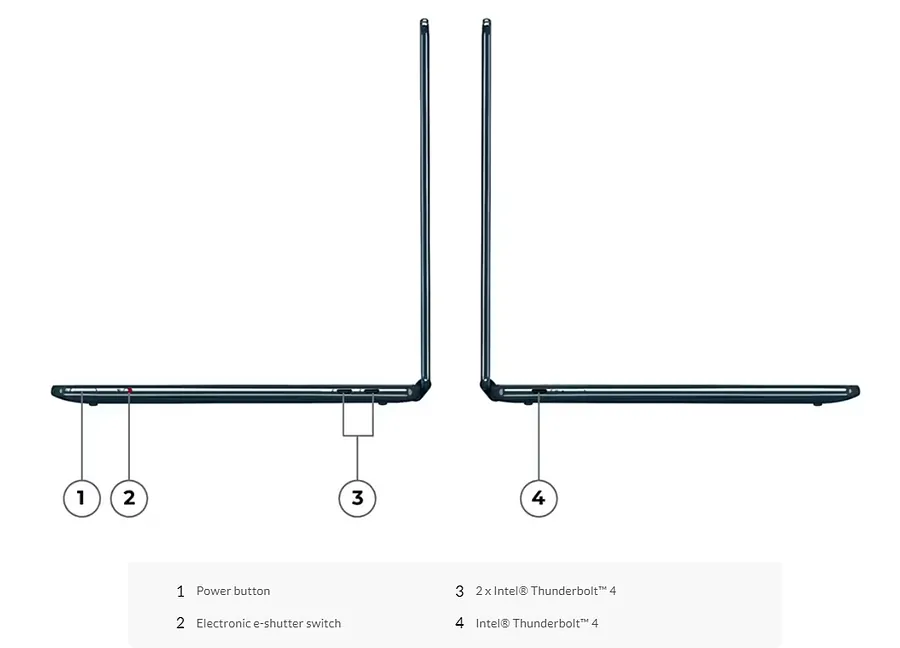 1 2 3 4

1 Power button
2 Electronic e-shutter switch

3 2 x Intel® Thunderbolt™ 4
4 Intel® Thunderbolt™ 4