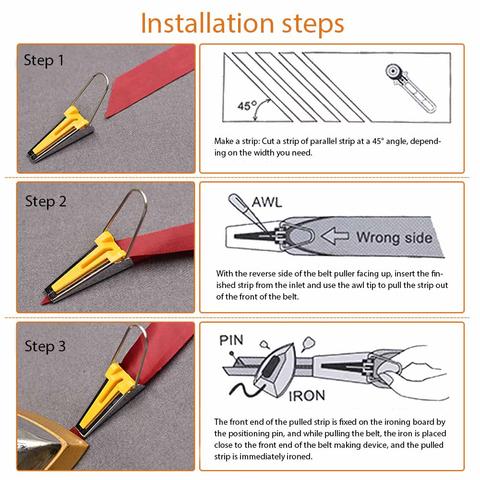 Installation steps

Step 1

45°

Make a strip: Cut a strip of parallel strip at a 45° angle, depending on the width you need.

Step 2

AWL

Wrong side

With the reverse side of the belt puller facing up, insert the finished strip from the inlet and use the awl tip to pull the strip out of the front of the belt.

Step 3

PIN

IRON

The front end of the pulled strip is fixed on the ironing board by the positioning pin, and while pulling the belt, the iron is placed close to the front end of the belt making device, and the pulled strip is immediately ironed.