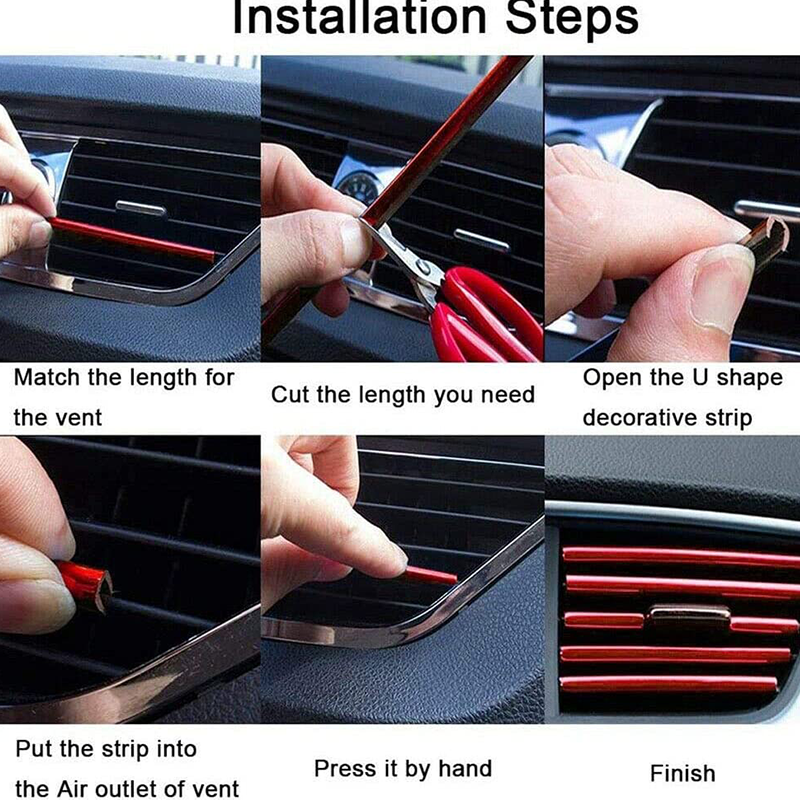 Installation Steps

Match the length for the vent

Cut the length you need

Open the U shape decorative strip

Put the strip into the Air outlet of vent

Press it by hand

Finish