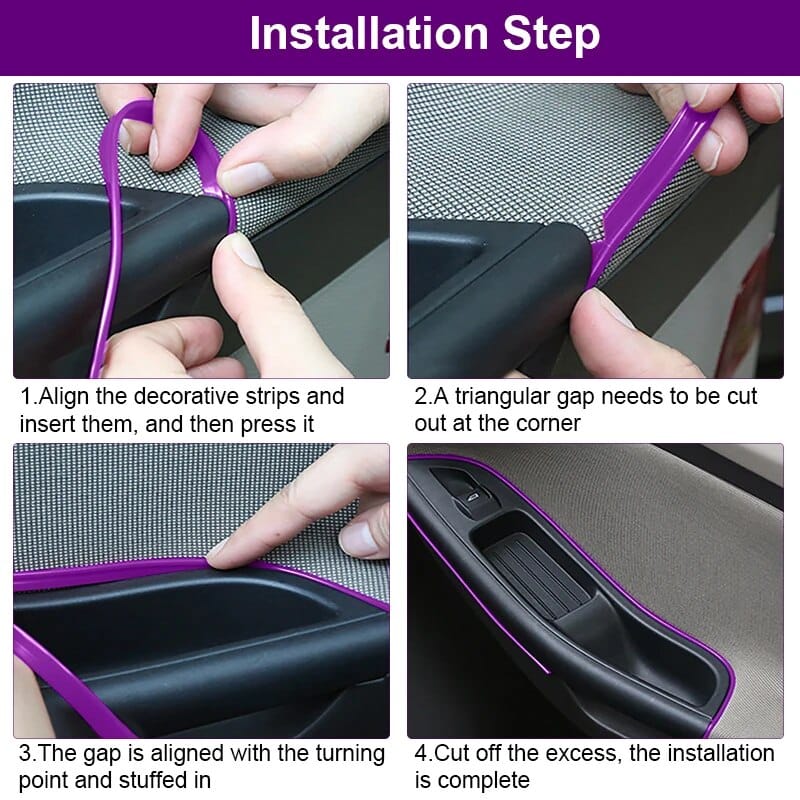 Installation Step

1.Align the decorative strips and insert them, and then press it

2.A triangular gap needs to be cut out at the corner

3.The gap is aligned with the turning point and stuffed in

4.Cut off the excess, the installation is complete