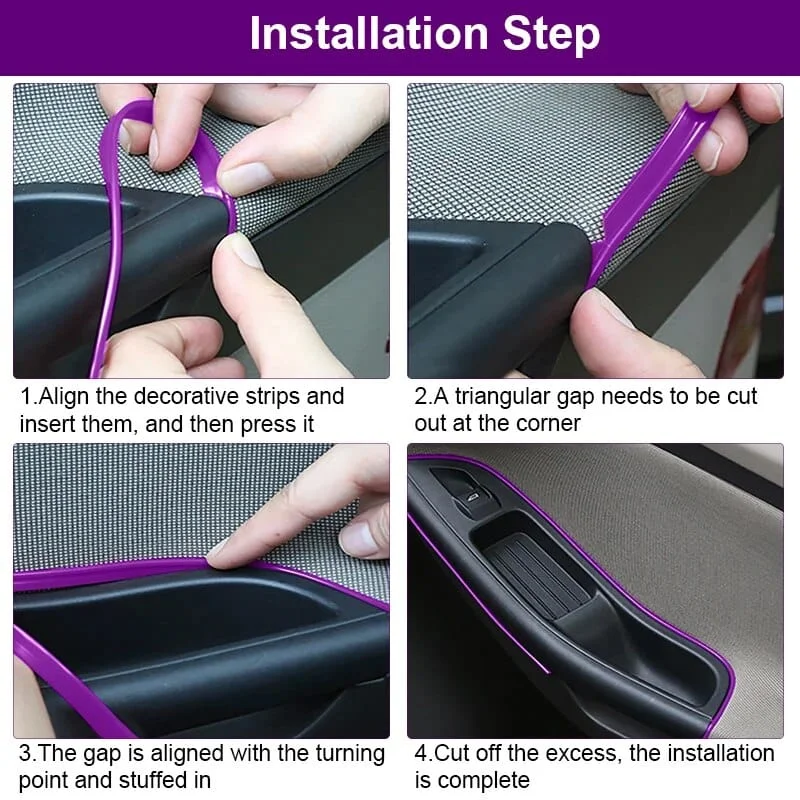 Installation Step

1.Align the decorative strips and insert them, and then press it

2.A triangular gap needs to be cut out at the corner

3.The gap is aligned with the turning point and stuffed in

4.Cut off the excess, the installation is complete