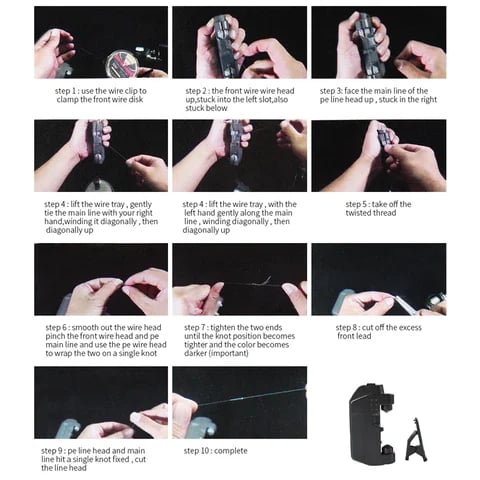 step 1 : use the wire clip to clamp the front wire disk

step 2 : the front wire wire head up,stuck into the left slot,also stuck below

step 3: face the main line of the pe line head up , stuck in the right

step 4 : lift the wire tray , gently tie the main line with your right hand,winding it diagonally , then diagonally up

step 4 : lift the wire tray , with the left hand gently along the main line , winding diagonally , then diagonally up

step 5 : take off the twisted thread

step 6 : smooth out the wire head pinch the front wire head and pe main line and use the pe wire head to wrap the two on a single knot

step 7 : tighten the two ends until the knot position becomes tighter and the color becomes darker (important)

step 8 : cut off the excess front lead

step 9 : pe line head and main line hit a single knot fixed , cut the line head

step 10 : complete