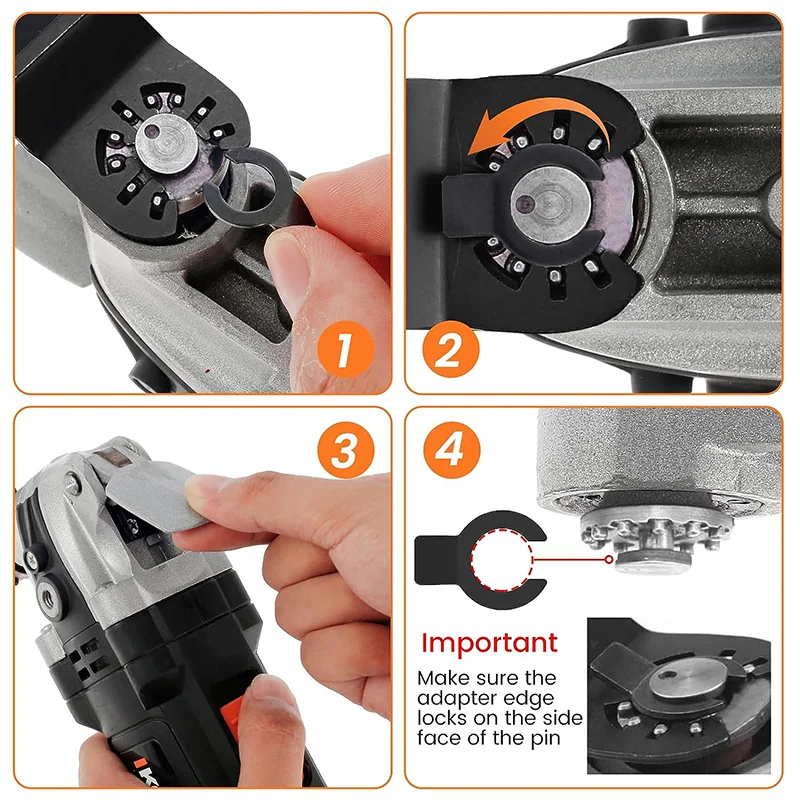 1

2

3

4

Important

Make sure the adapter edge locks on the side face of the pin