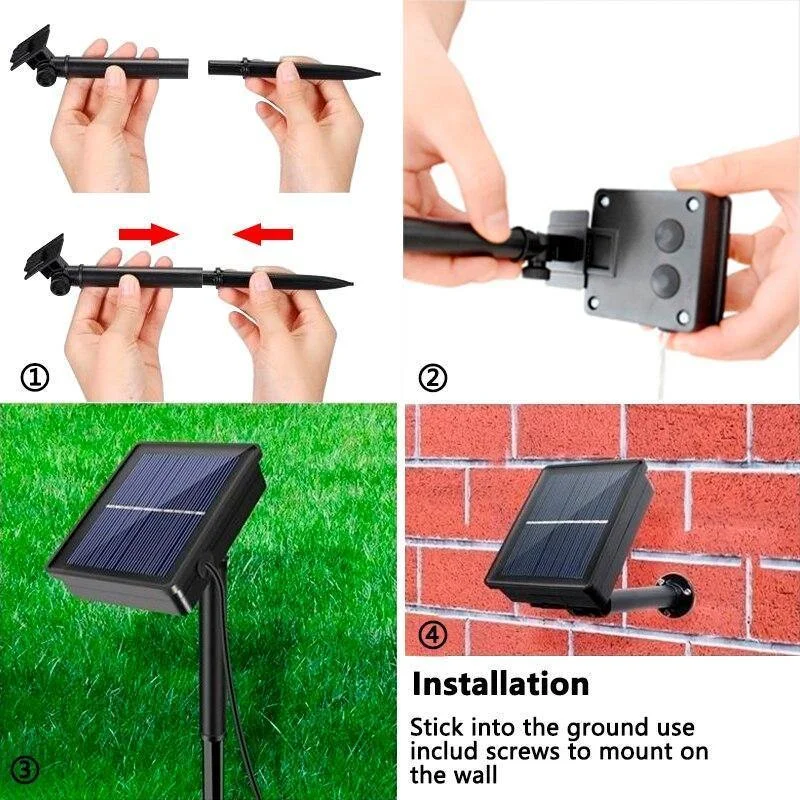 ①

②

③

④

Installation

Stick into the ground use includ screws to mount on the wall