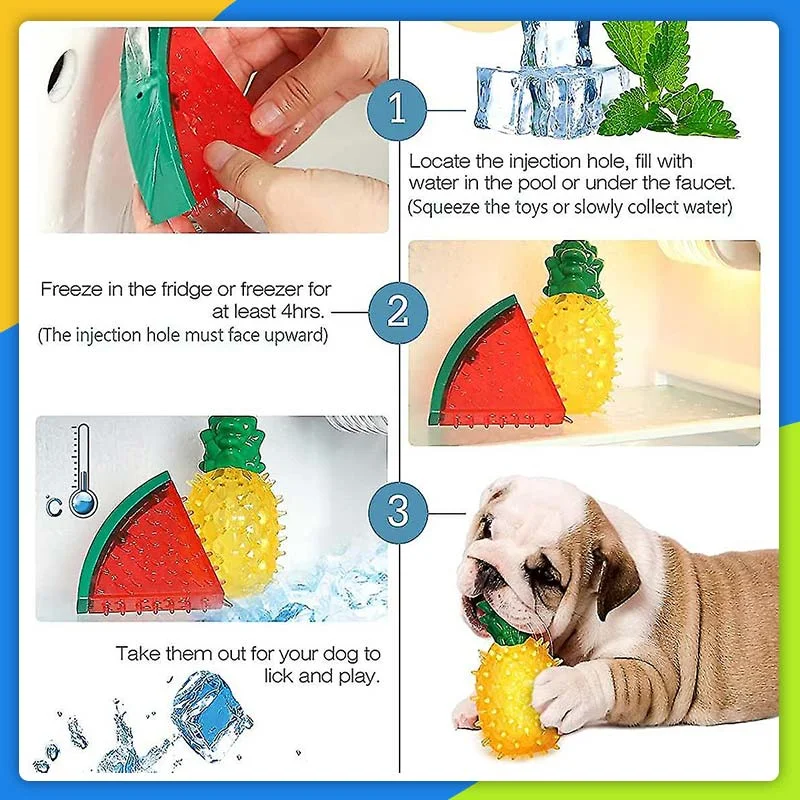 1

Locate the injection hole, fill with water in the pool or under the faucet.
(Squeeze the toys or slowly collect water)

Freeze in the fridge or freezer for at least 4hrs.
(The injection hole must face upward)

2

°C

3

Take them out for your dog to lick and play.