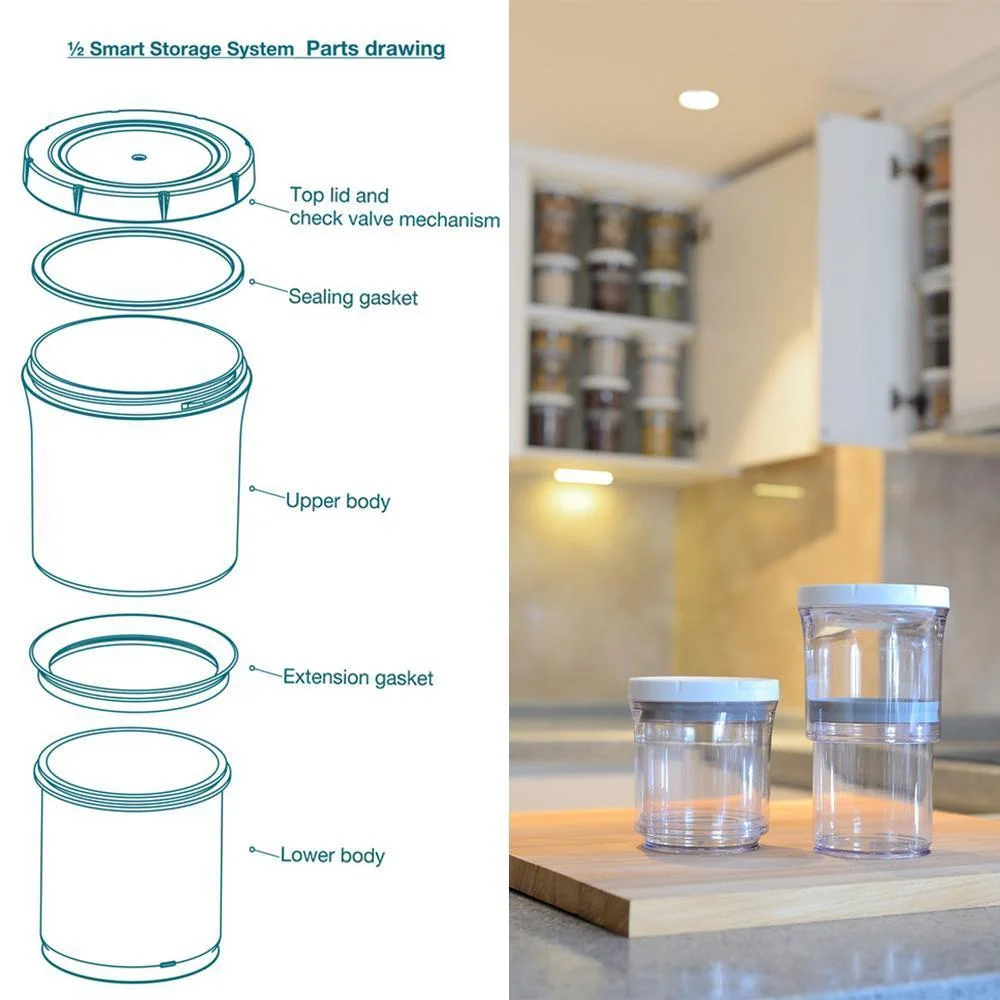 ½ Smart Storage System Parts drawing

Top lid and check valve mechanism

Sealing gasket

Upper body

Extension gasket

Lower body