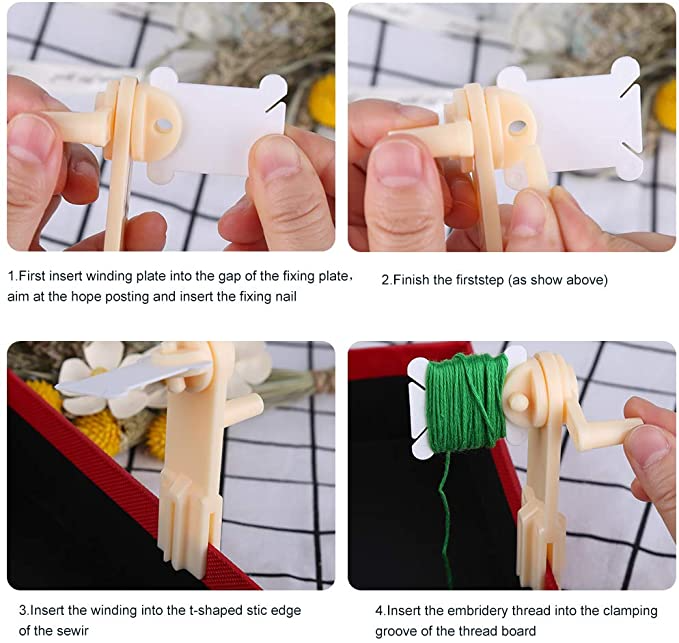 1.First insert winding plate into the gap of the fixing plate, aim at the hope posting and insert the fixing nail

2.Finish the firststep (as show above)

3.Insert the winding into the t-shaped stic edge of the sewir

4.Insert the embridery thread into the clamping groove of the thread board