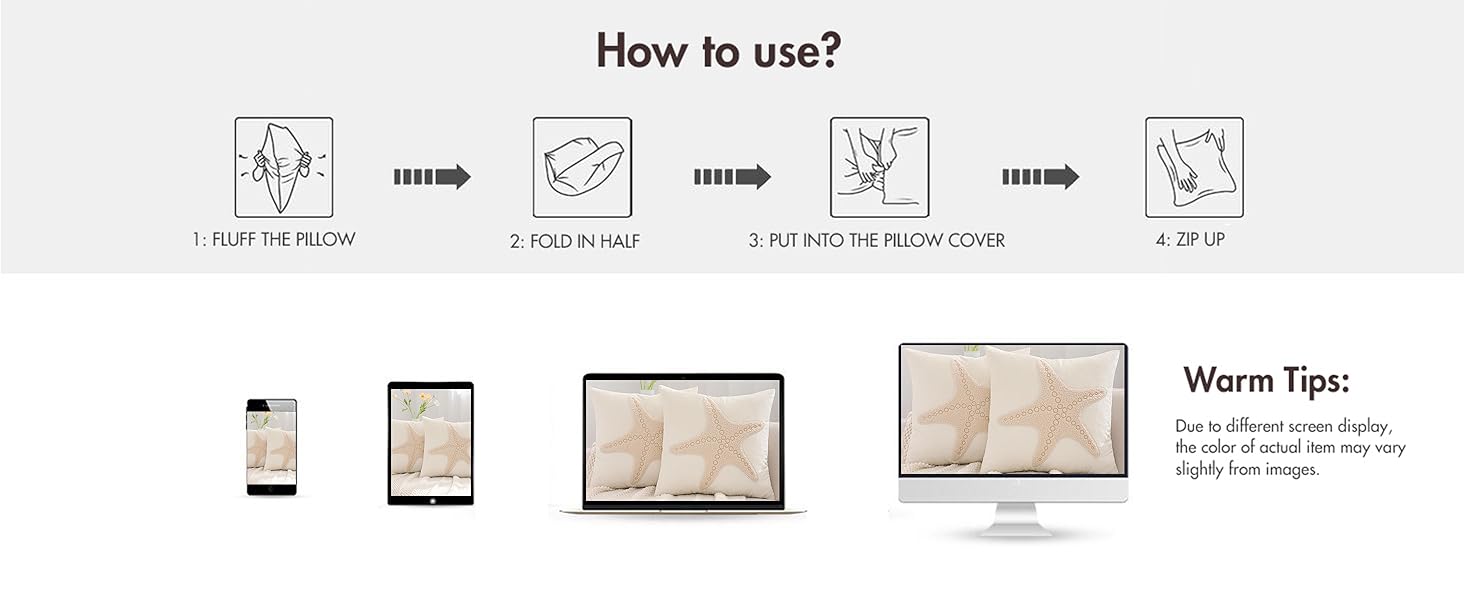 How to use?

1: FLUFF THE PILLOW

2: FOLD IN HALF

3: PUT INTO THE PILLOW COVER

4: ZIP UP

Warm Tips:

Due to different screen display, the color of actual item may vary slightly from images.