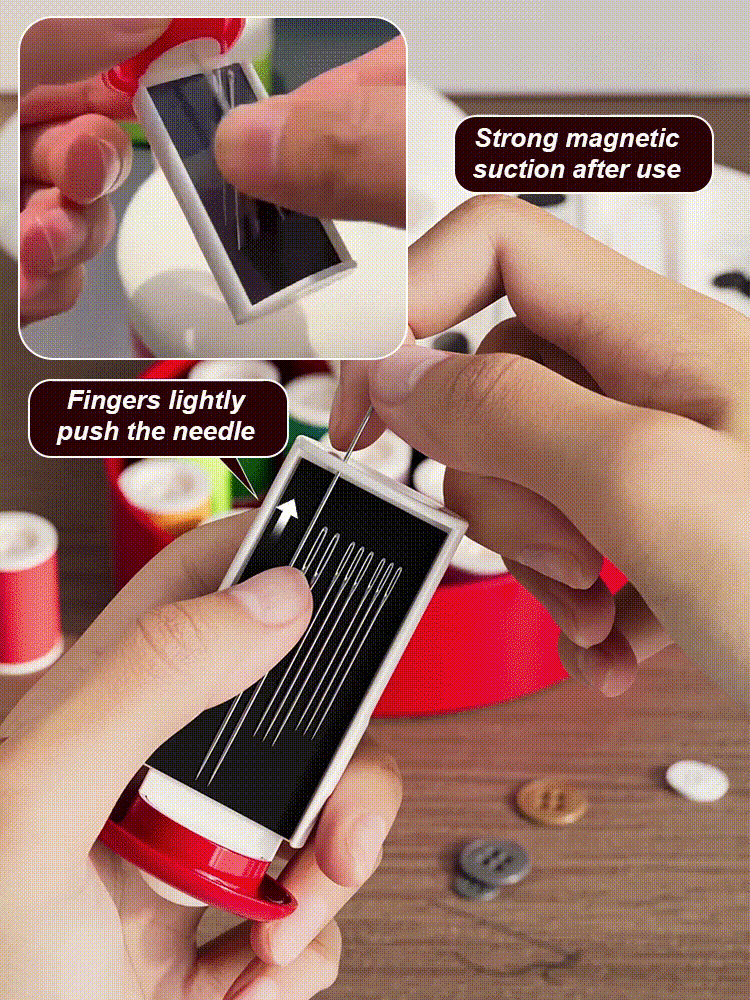 Strong magnetic suction after use

Fingers lightly push the needle