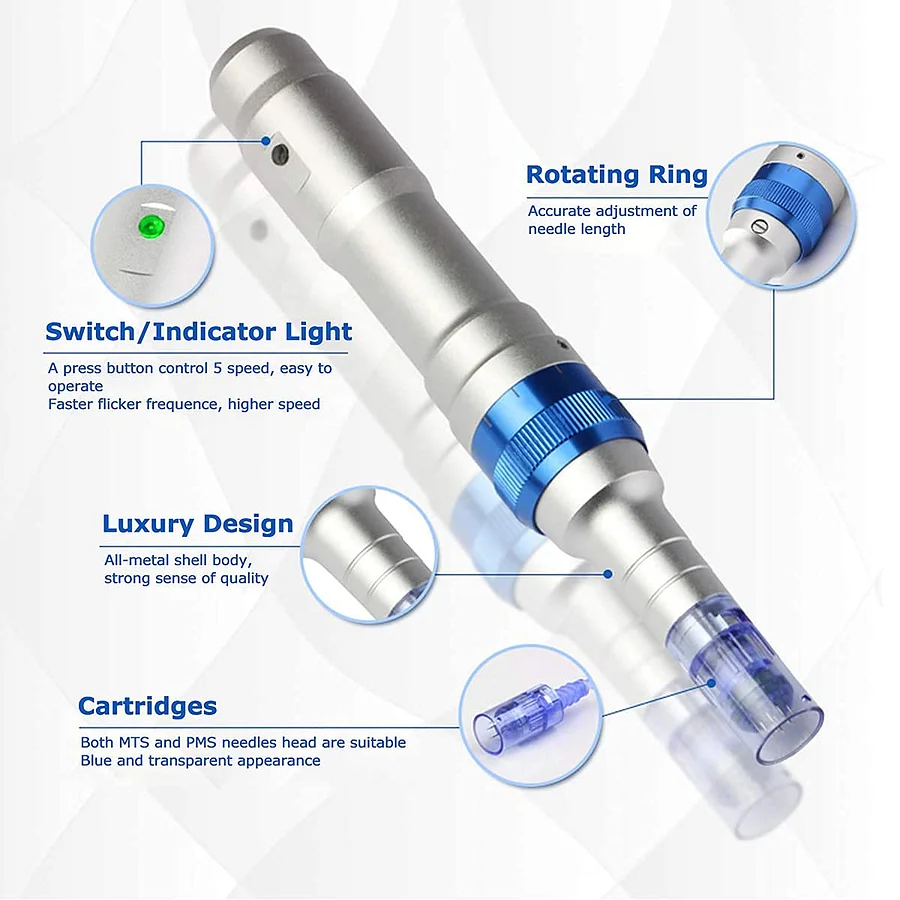 Rotating Ring
Accurate adjustment of needle length

Switch/Indicator Light
A press button control 5 speed, easy to operate
Faster flicker frequence, higher speed

Luxury Design
All-metal shell body, strong sense of quality

Cartridges
Both MTS and PMS needles head are suitable
Blue and transparent appearance