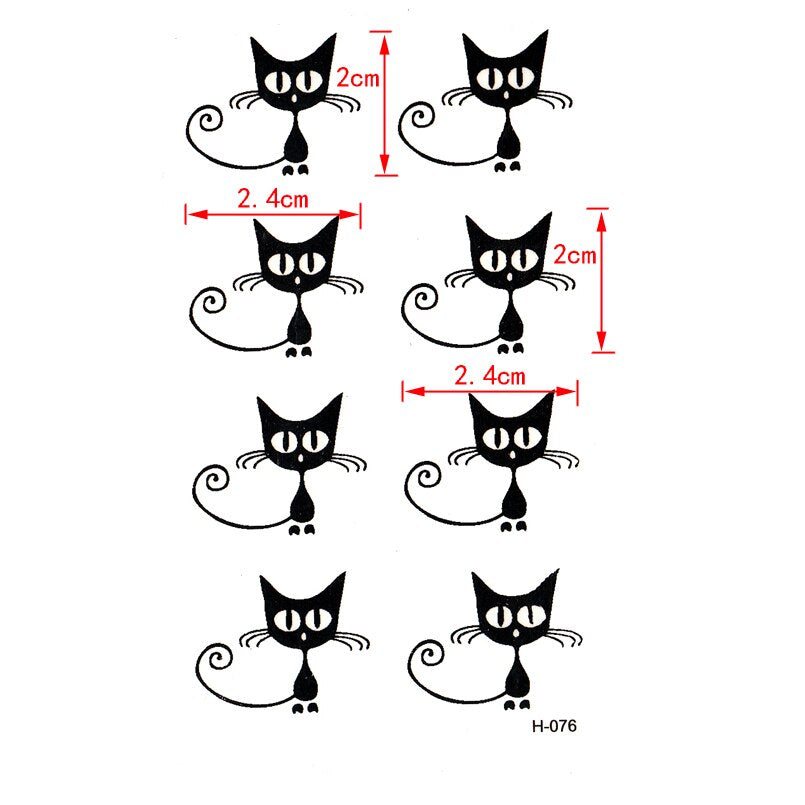 2cm

2. 4cm

2cm

2. 4cm

H-076