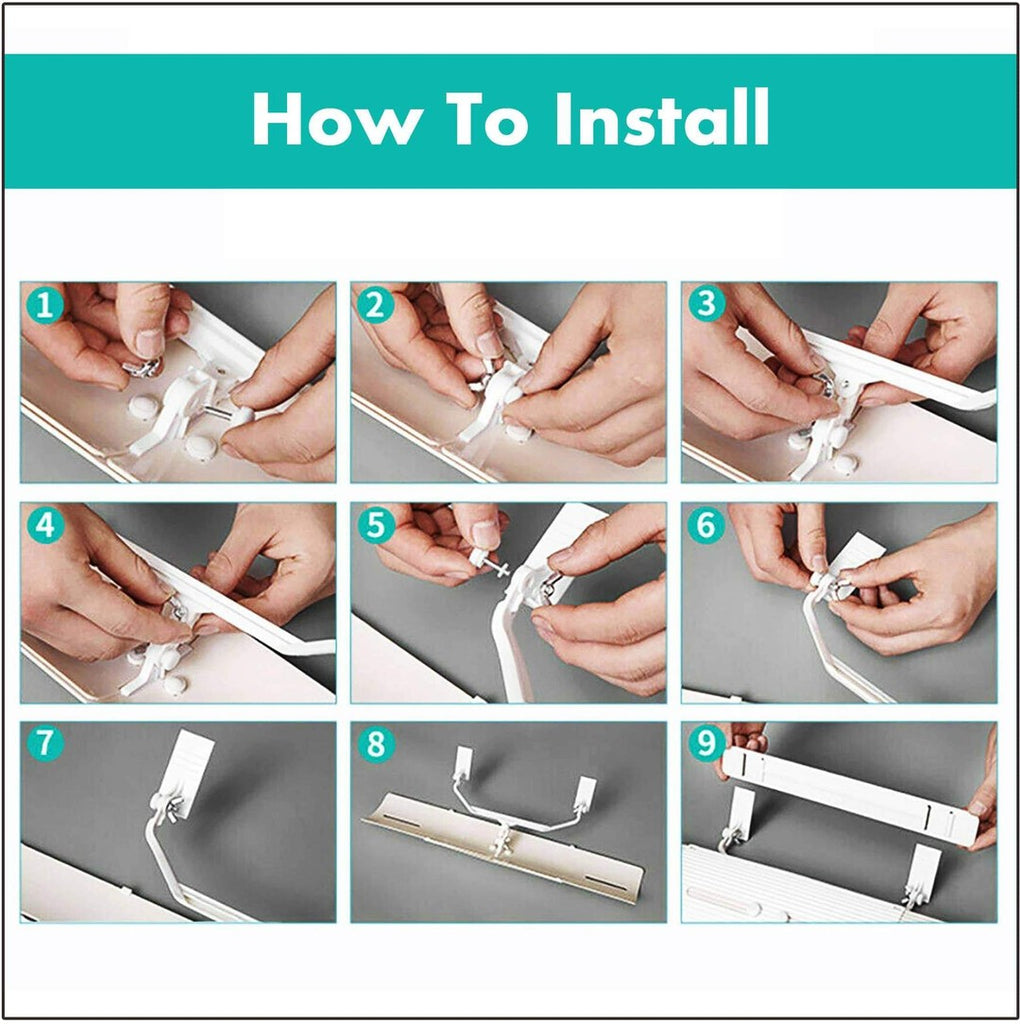 How To Install

1

2

3

4

5

6

7

8

9