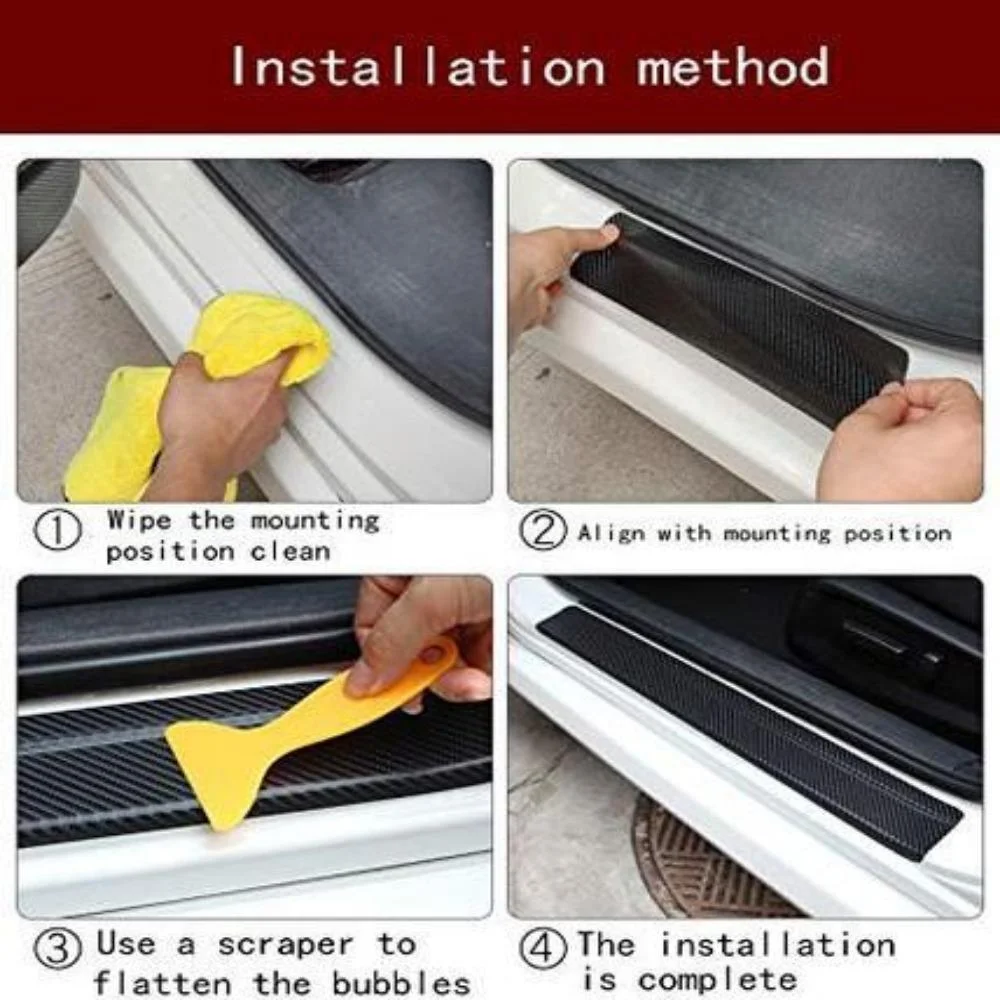 Installation method

① Wipe the mounting position clean

② Align with mounting position

③ Use a scraper to flatten the bubbles

④ The installation is complete