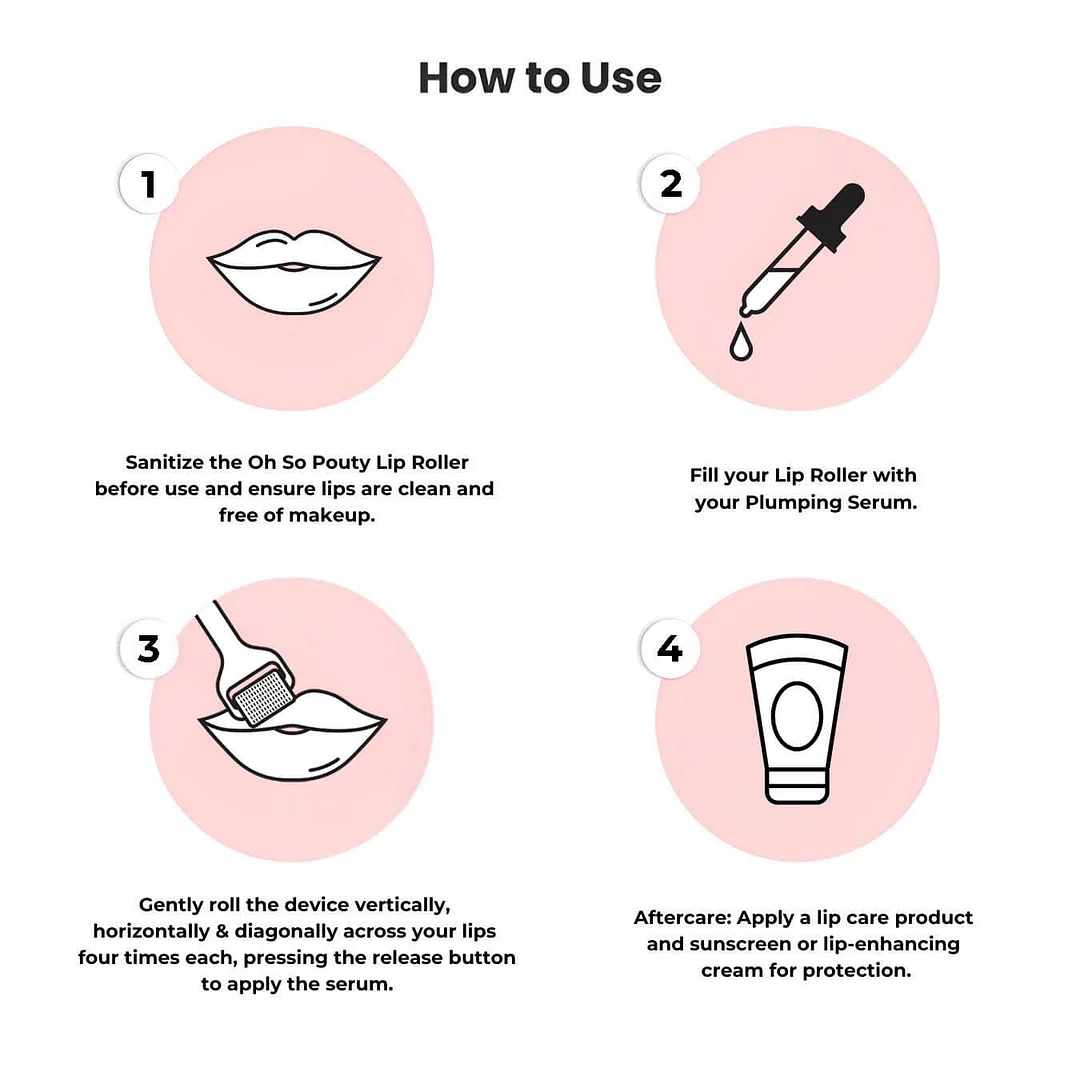 How to Use

1

Sanitize the Oh So Pouty Lip Roller before use and ensure lips are clean and free of makeup.

2

Fill your Lip Roller with your Plumping Serum.

3

Gently roll the device vertically, horizontally & diagonally across your lips four times each, pressing the release button to apply the serum.

4

Aftercare: Apply a lip care product and sunscreen or lip-enhancing cream for protection.