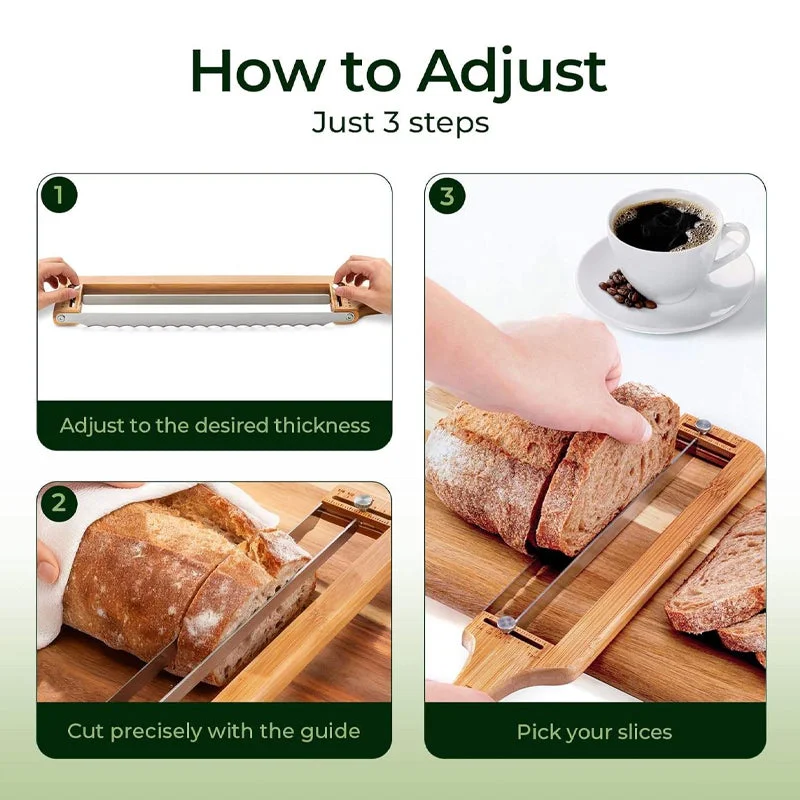 How to Adjust
Just 3 steps

1
Adjust to the desired thickness

2
Cut precisely with the guide

3
Pick your slices