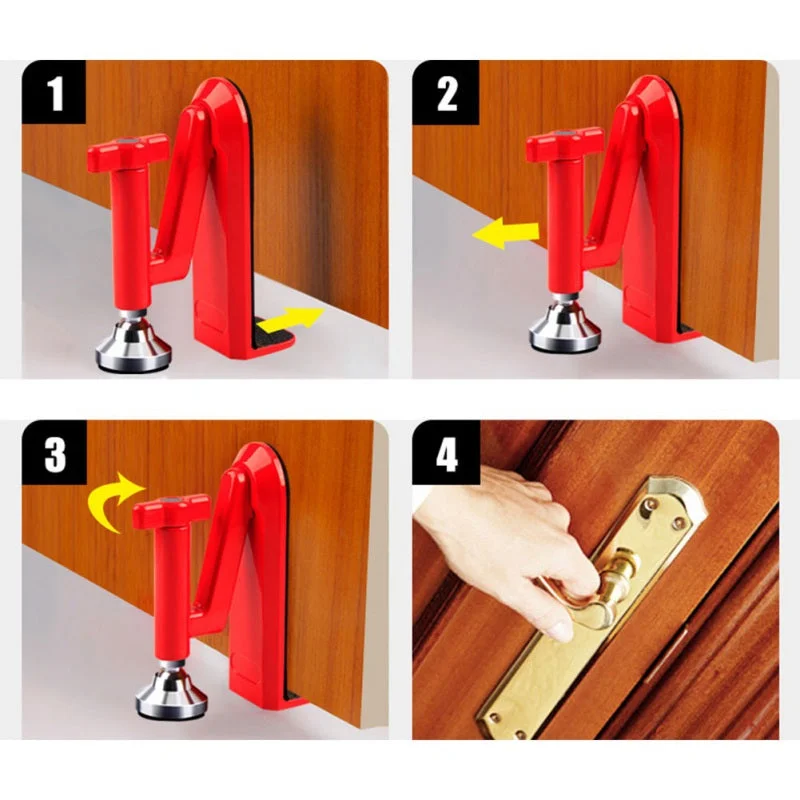 1

2

3

4