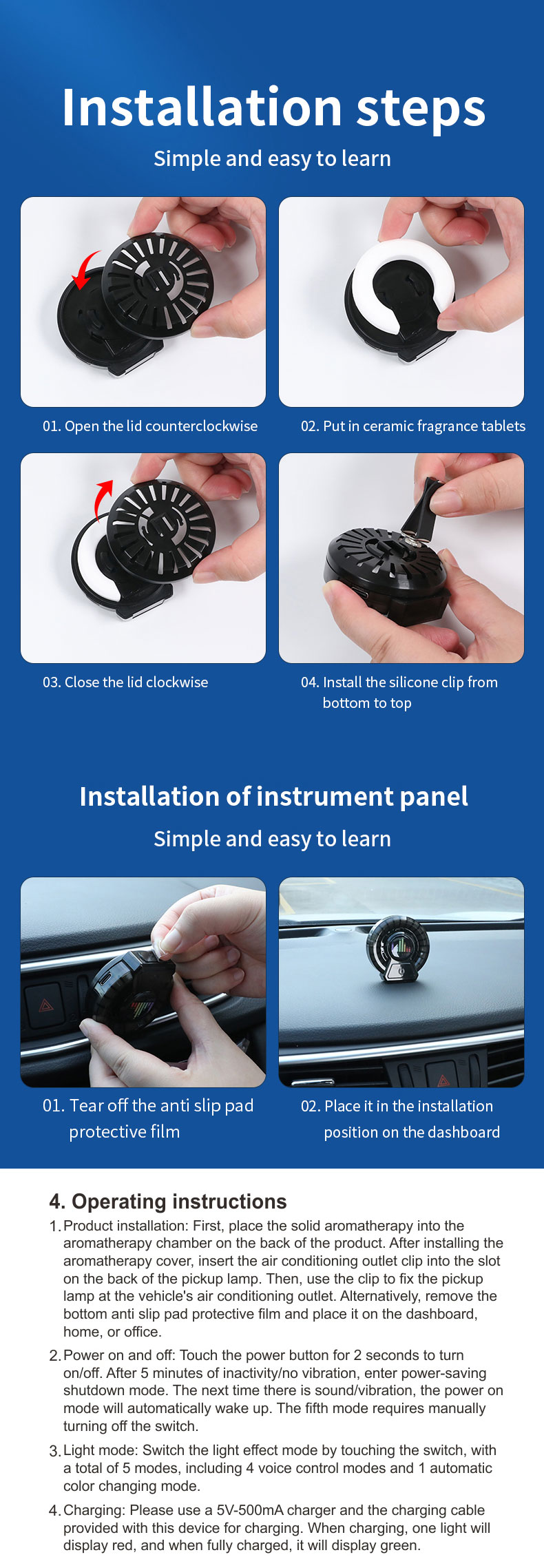 Installation steps

Simple and easy to learn

01. Open the lid counterclockwise

02. Put in ceramic fragrance tablets

03. Close the lid clockwise

04. Install the silicone clip from bottom to top

Installation of instrument panel

Simple and easy to learn

01. Tear off the anti slip pad protective film

02. Place it in the installation position on the dashboard

4. Operating instructions

1. Product installation: First, place the solid aromatherapy into the aromatherapy chamber on the back of the product. After installing the aromatherapy cover, insert the air conditioning outlet clip into the slot on the back of the pickup lamp. Then, use the clip to fix the pickup lamp at the vehicle's air conditioning outlet. Alternatively, remove the bottom anti slip pad protective film and place it on the dashboard, home, or office.

2. Power on and off: Touch the power button for 2 seconds to turn on/off. After 5 minutes of inactivity/no vibration, enter power-saving shutdown mode. The next time there is sound/vibration, the power on mode will automatically wake up. The fifth mode requires manually turning off the switch.

3. Light mode: Switch the light effect mode by touching the switch, with a total of 5 modes, including 4 voice control modes and 1 automatic color changing mode.

4. Charging: Please use a 5V-500mA charger and the charging cable provided with this device for charging. When charging, one light will display red, and when fully charged, it will display green.