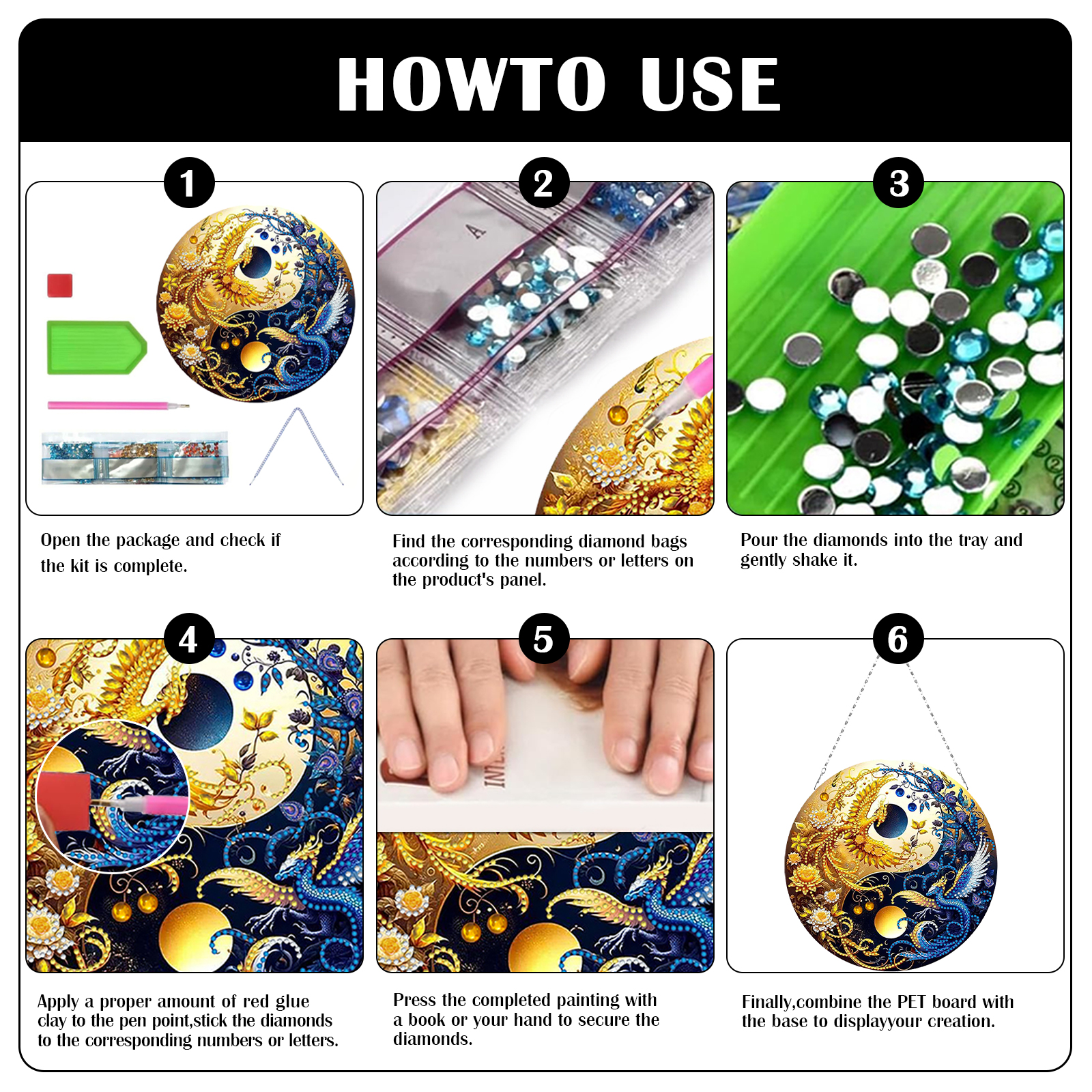 HOWTO USE

1

Open the package and check if the kit is complete.

2

A

Find the corresponding diamond bags according to the numbers or letters on the product's panel.

3

Pour the diamonds into the tray and gently shake it.

4

Apply a proper amount of red glue clay to the pen point,stick the diamonds to the corresponding numbers or letters.

5

Press the completed painting with a book or your hand to secure the diamonds.

6

Finally,combine the PET board with the base to displayyour creation.