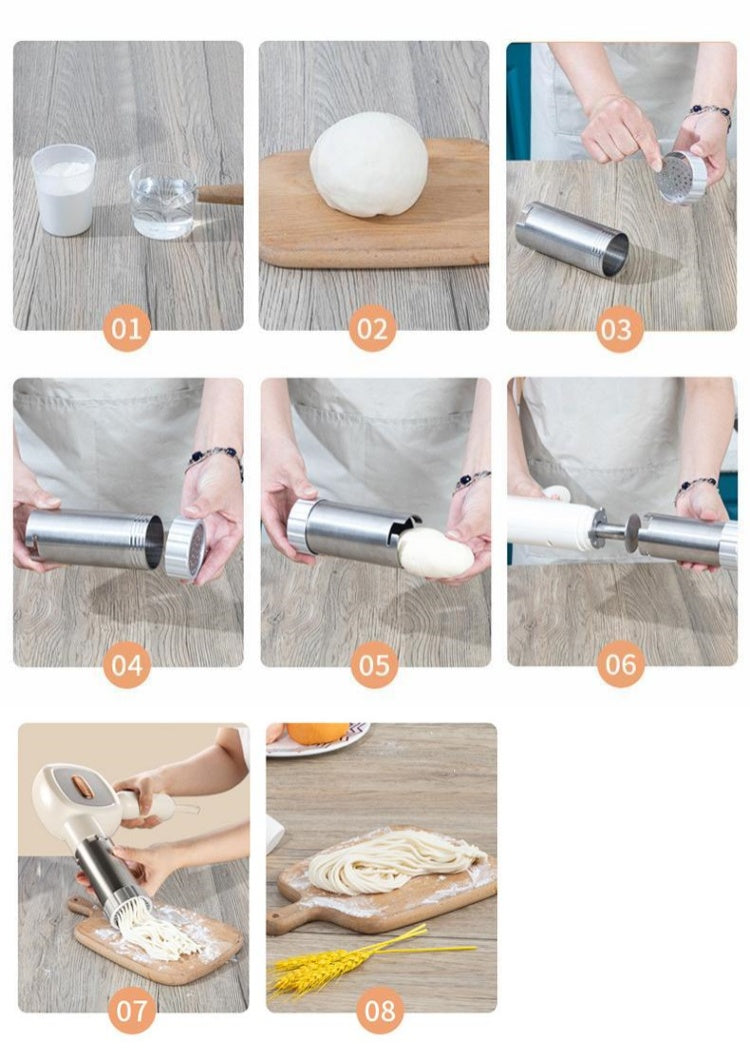 01

02

03

04

05

06

07

08