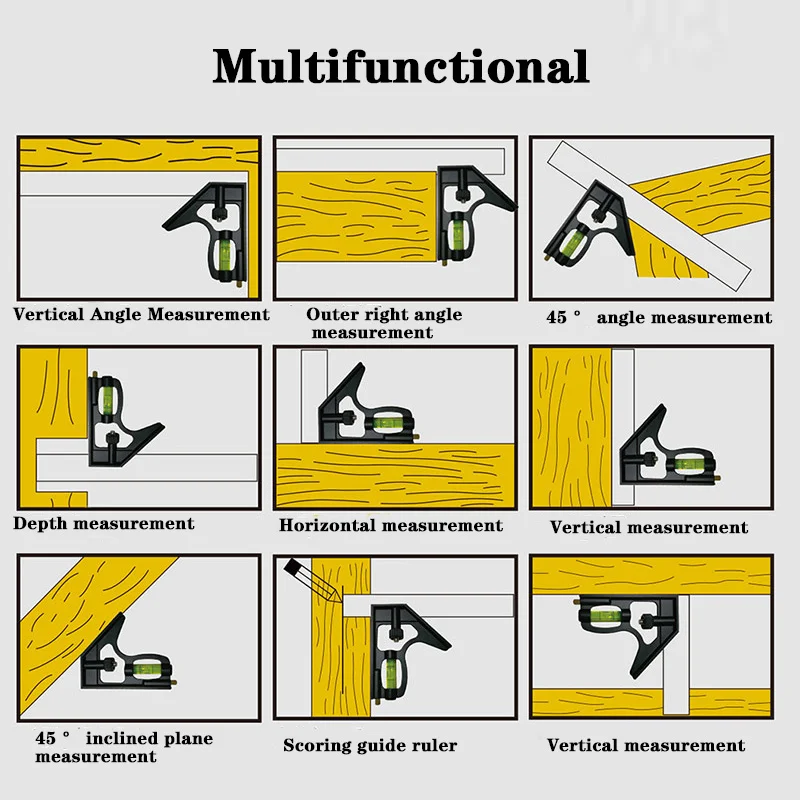 Multifunctional

Vertical Angle Measurement

Outer right angle measurement

45 ° angle measurement

Depth measurement

Horizontal measurement

Vertical measurement

45 ° inclined plane measurement

Scoring guide ruler

Vertical measurement