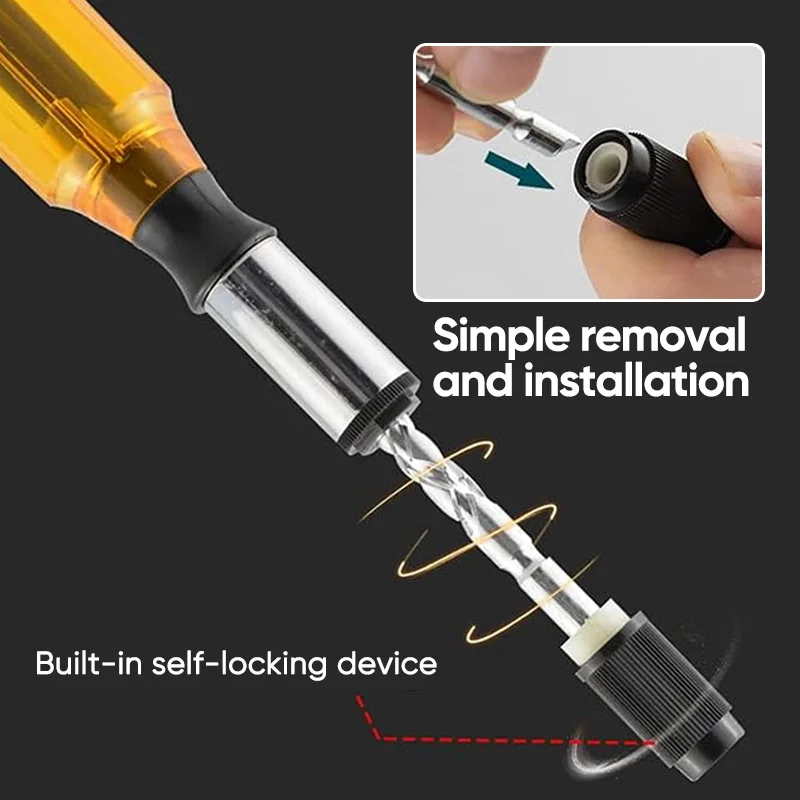 Simple removal and installation

Built-in self-locking device