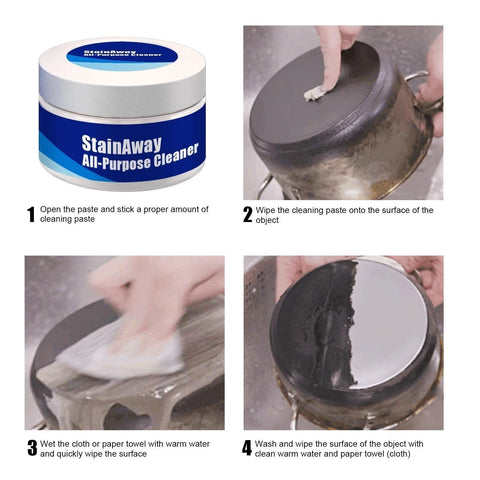 StainAway
All-Purpose Cleaner

StainAway
All-Purpose Cleaner

1 Open the paste and stick a proper amount of cleaning paste

2 Wipe the cleaning paste onto the surface of the object

3 Wet the cloth or paper towel with warm water and quickly wipe the surface

4 Wash and wipe the surface of the object with clean warm water and paper towel (cloth)