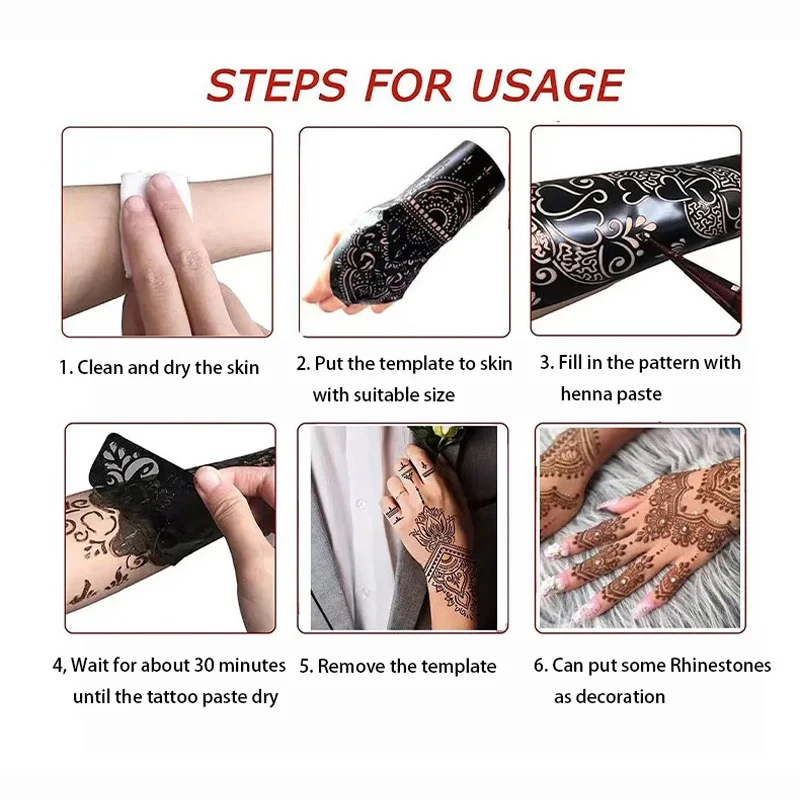 STEPS FOR USAGE

1. Clean and dry the skin

2. Put the template to skin with suitable size

3. Fill in the pattern with henna paste

4, Wait for about 30 minutes until the tattoo paste dry

5. Remove the template

6. Can put some Rhinestones as decoration