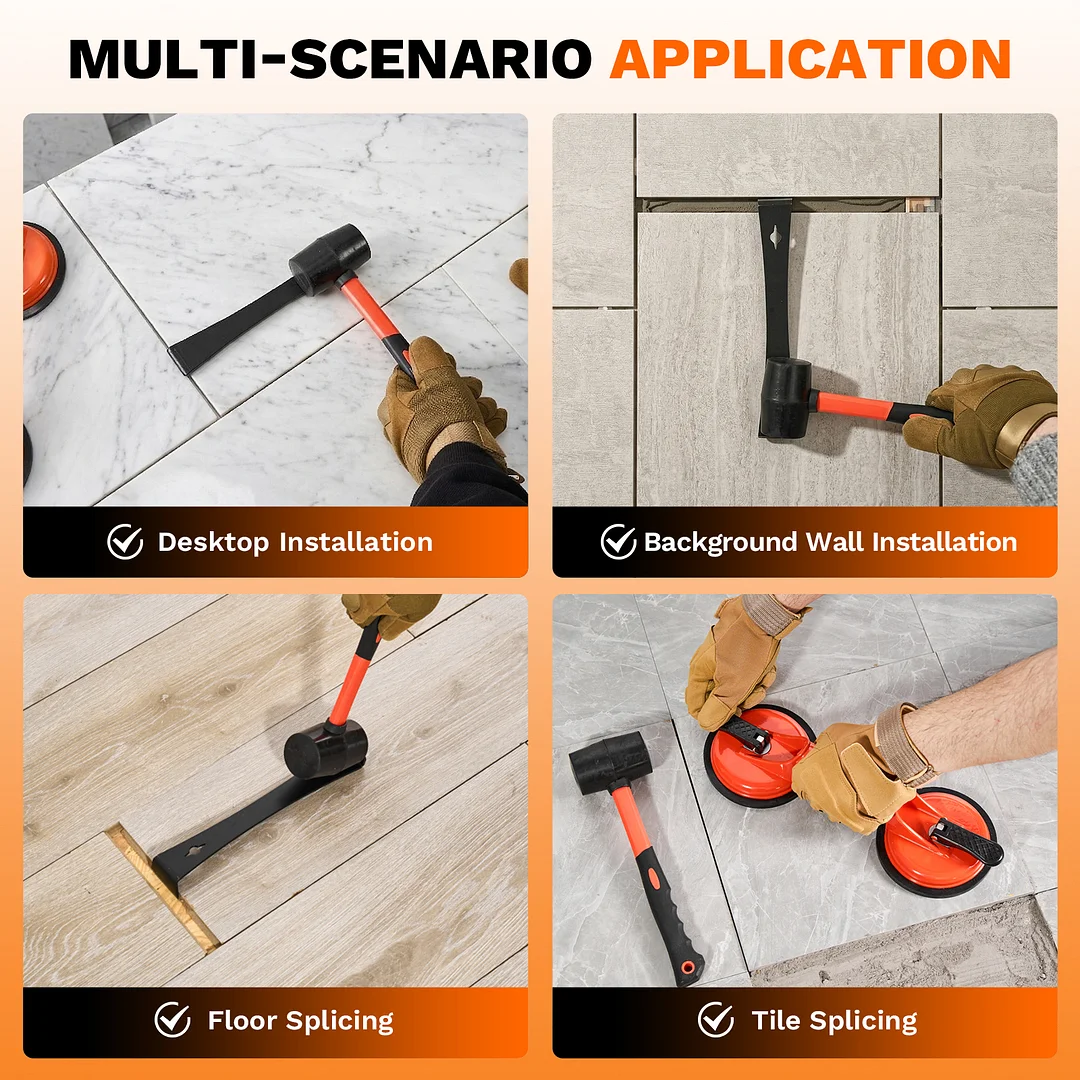 MULTI-SCENARIO APPLICATION

Desktop Installation

Background Wall Installation

Floor Splicing

Tile Splicing