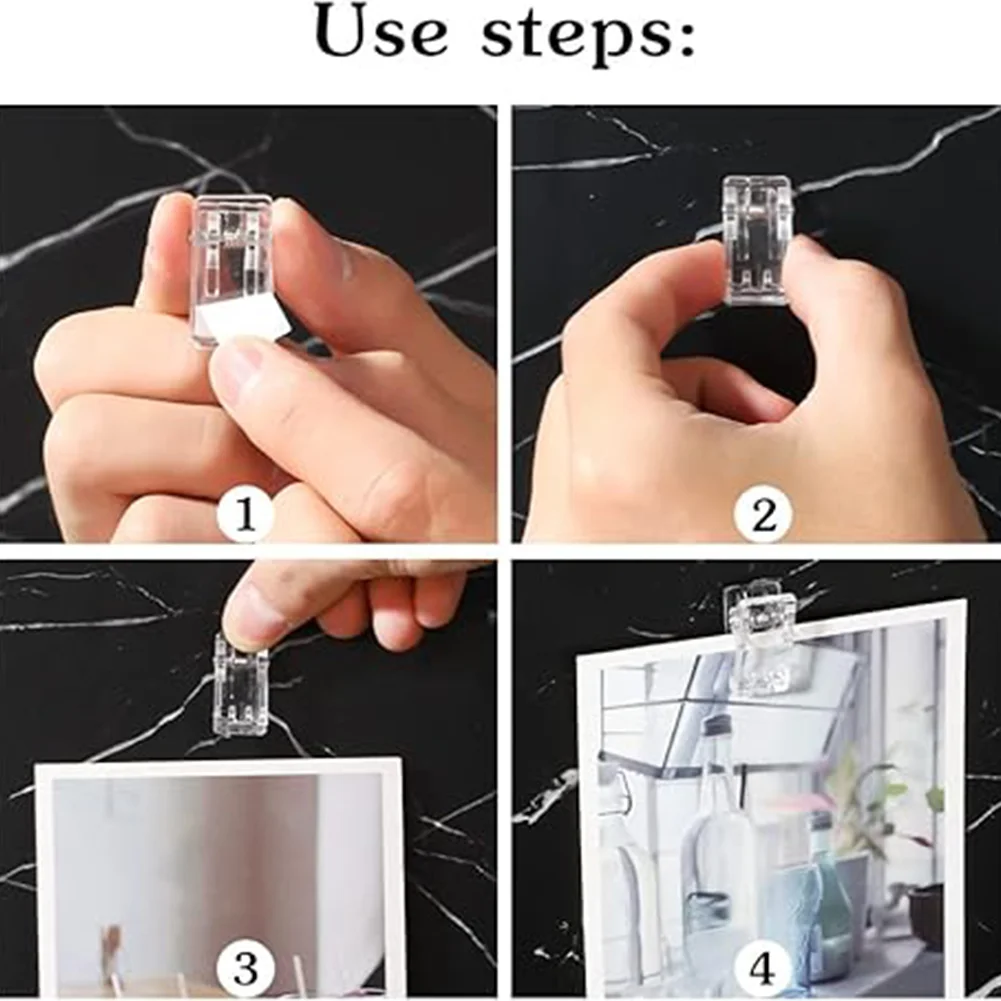 Use steps:

1

2

3

4