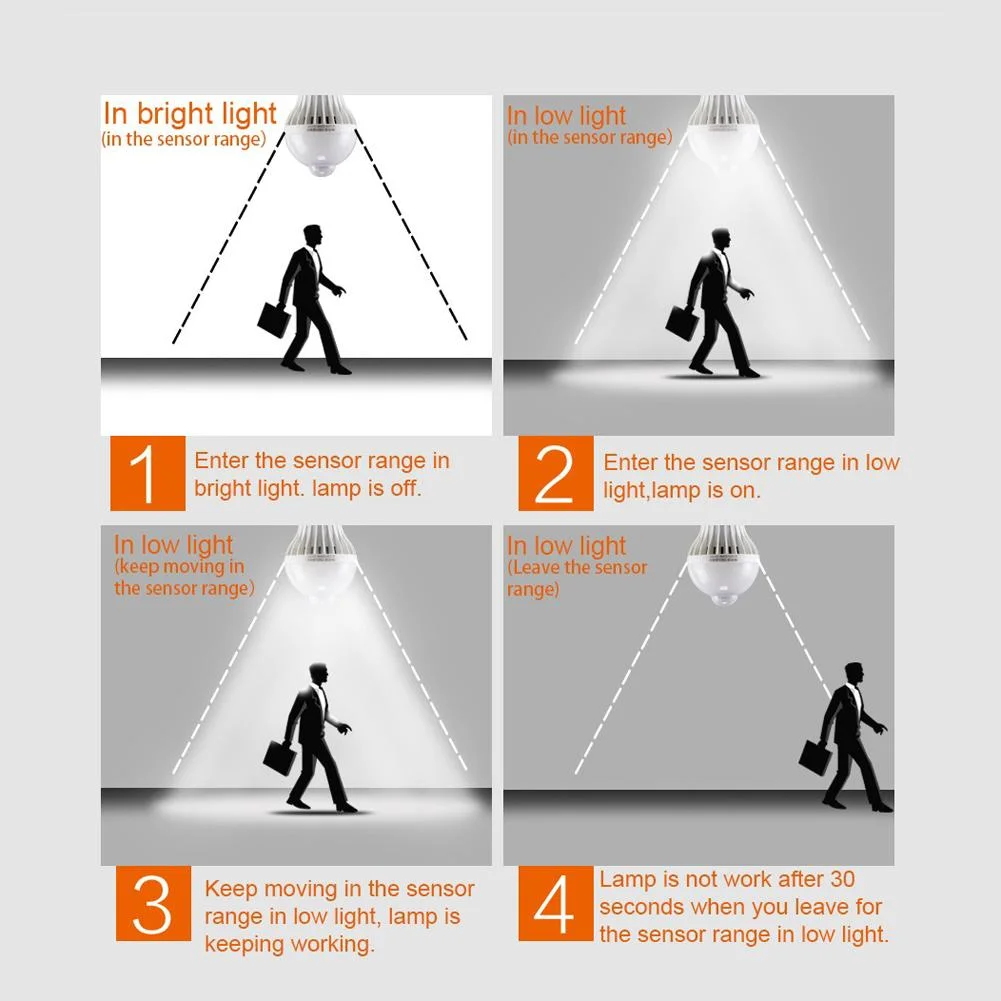 In bright light
(in the sensor range)

1
Enter the sensor range in bright light. lamp is off.

In low light
(in the sensor range)

2
Enter the sensor range in low light,lamp is on.

In low light
(keep moving in the sensor range)

3
Keep moving in the sensor range in low light, lamp is keeping working.

In low light
(Leave the sensor range)

4
Lamp is not work after 30 seconds when you leave for the sensor range in low light.