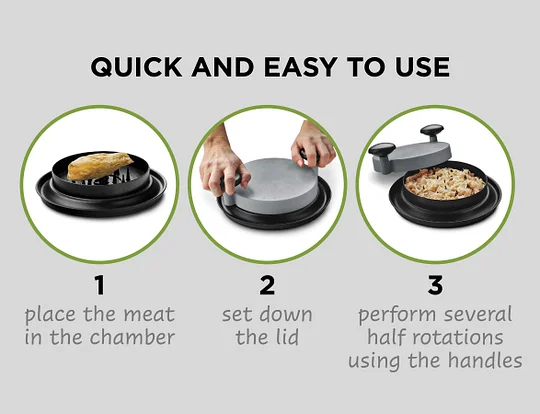 QUICK AND EASY TO USE

1
place the meat in the chamber

2
set down the lid

3
perform several half rotations using the handles