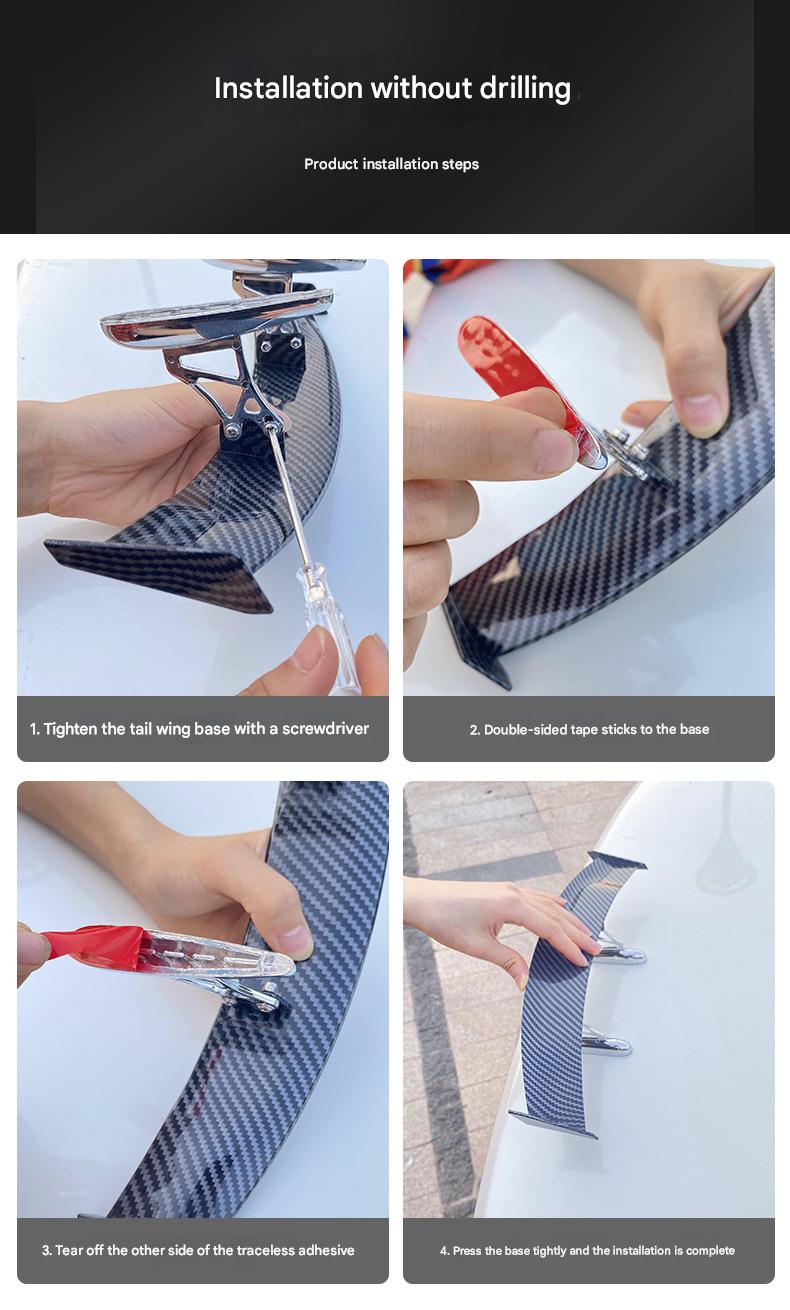 Installation without drilling

Product installation steps

1. Tighten the tail wing base with a screwdriver

2. Double-sided tape sticks to the base

3. Tear off the other side of the traceless adhesive

4. Press the base tightly and the installation is complete