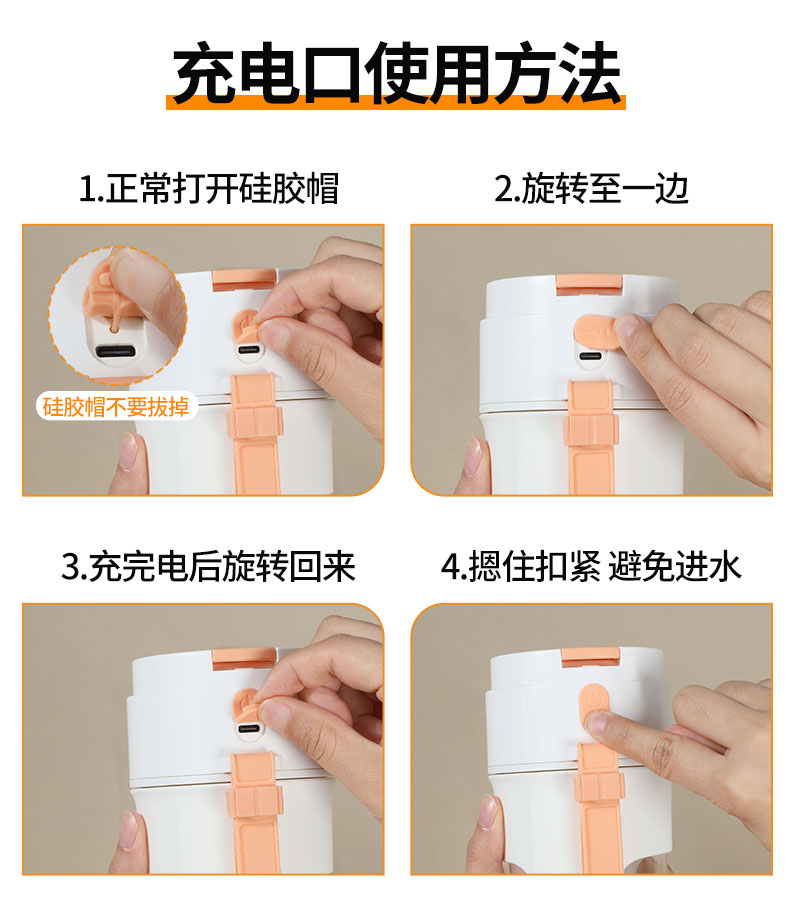 充电口使用方法

1.正常打开硅胶帽

硅胶帽不要拔掉

2.旋转至一边

3.充完电后旋转回来

4.摁住扣紧 避免进水