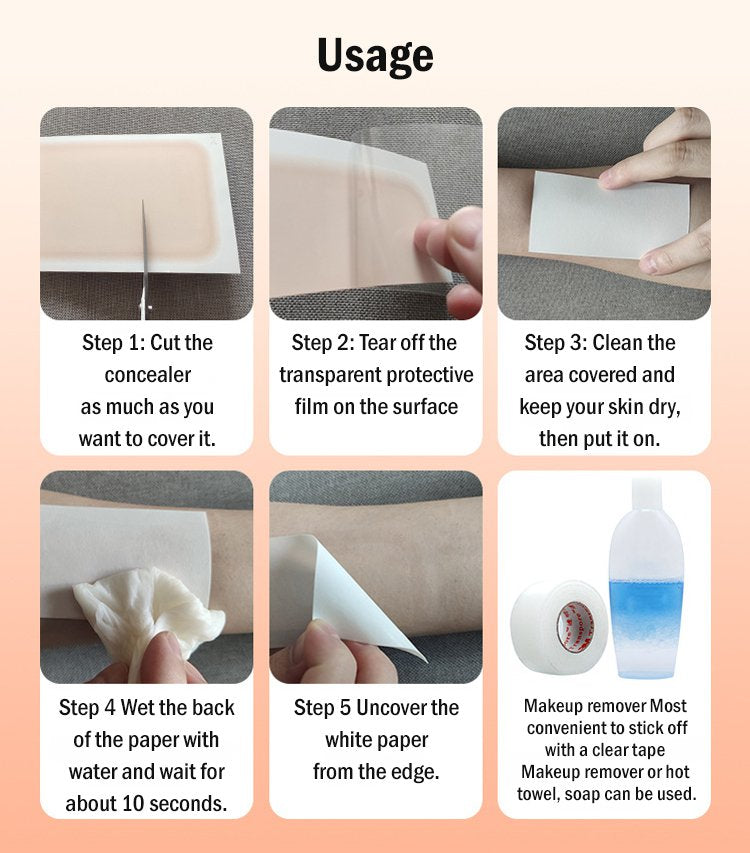 Usage

Step 1: Cut the concealer as much as you want to cover it.

Step 2: Tear off the transparent protective film on the surface

Step 3: Clean the area covered and keep your skin dry, then put it on.

Step 4 Wet the back of the paper with water and wait for about 10 seconds.

Step 5 Uncover the white paper from the edge.

Makeup remover Most convenient to stick off with a clear tape Makeup remover or hot towel, soap can be used.