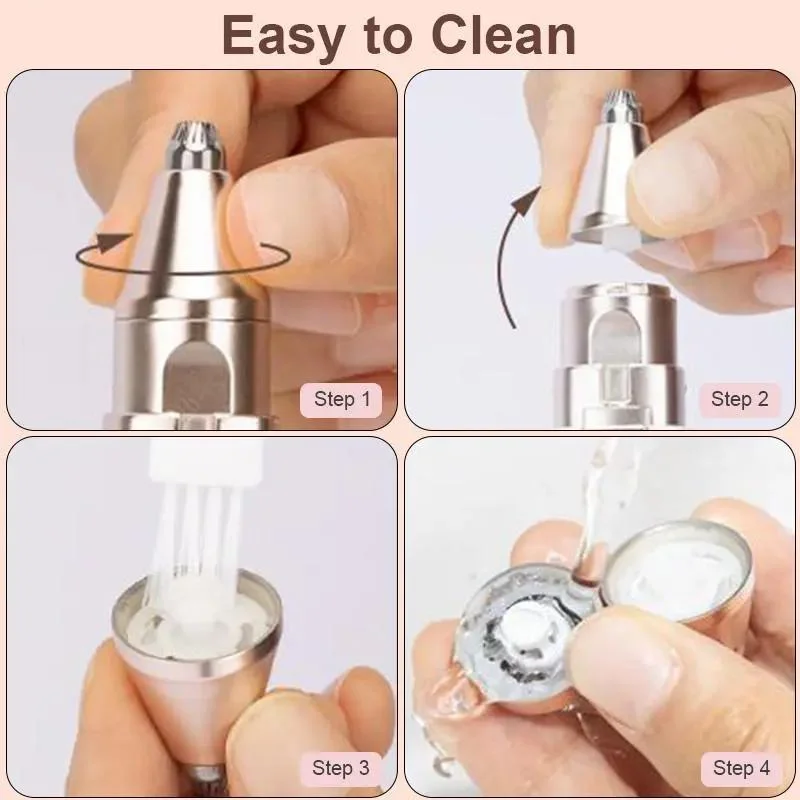 Easy to Clean

Step 1

Step 2

Step 3

Step 4