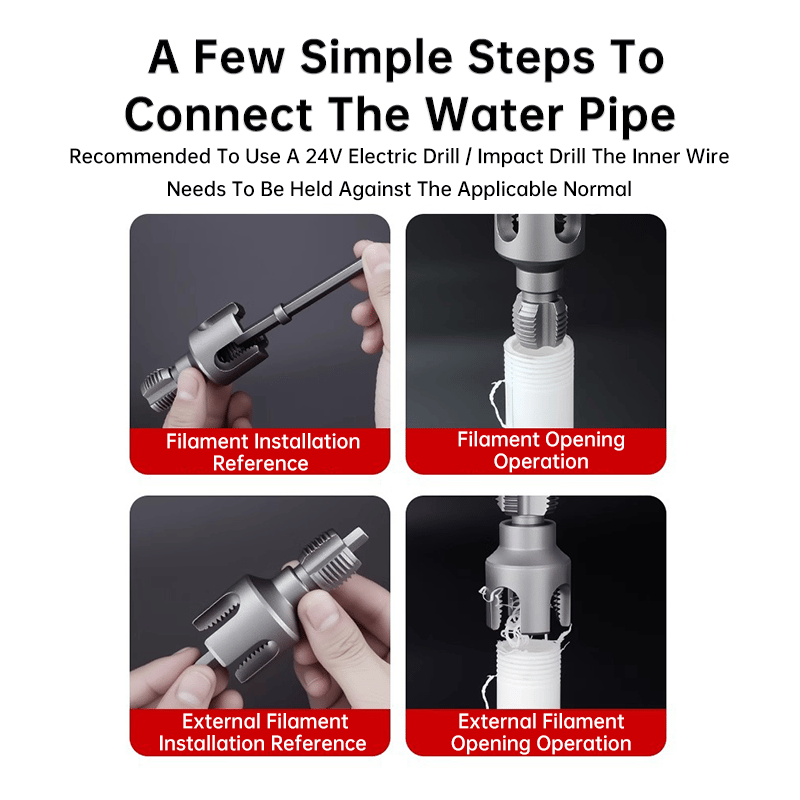 A Few Simple Steps To Connect The Water Pipe

Recommended To Use A 24V Electric Drill / Impact Drill The Inner Wire Needs To Be Held Against The Applicable Normal

Filament Installation Reference

Filament Opening Operation

External Filament Installation Reference

External Filament Opening Operation