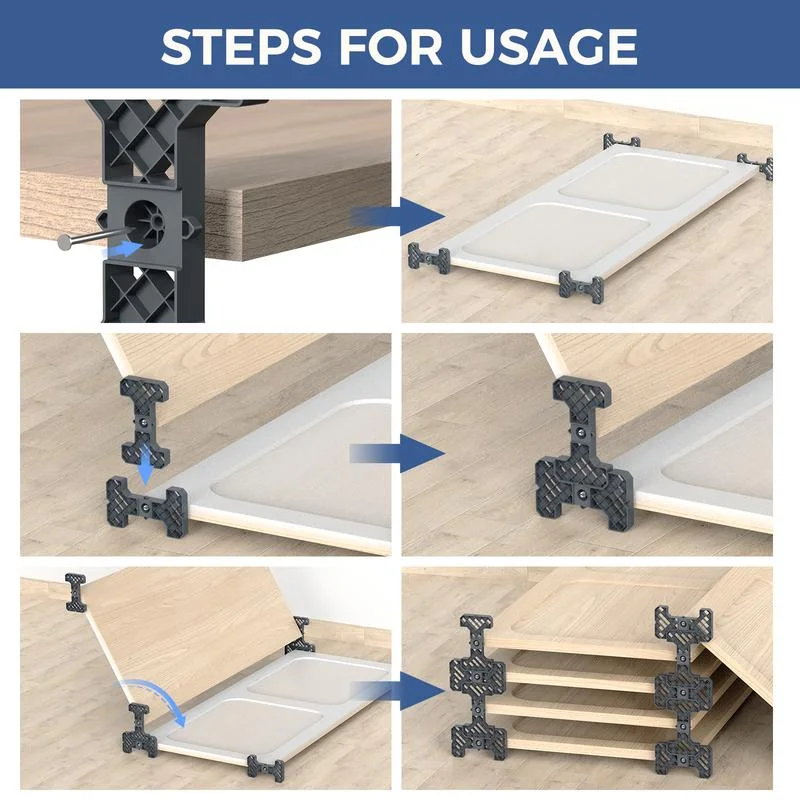 STEPS FOR USAGE