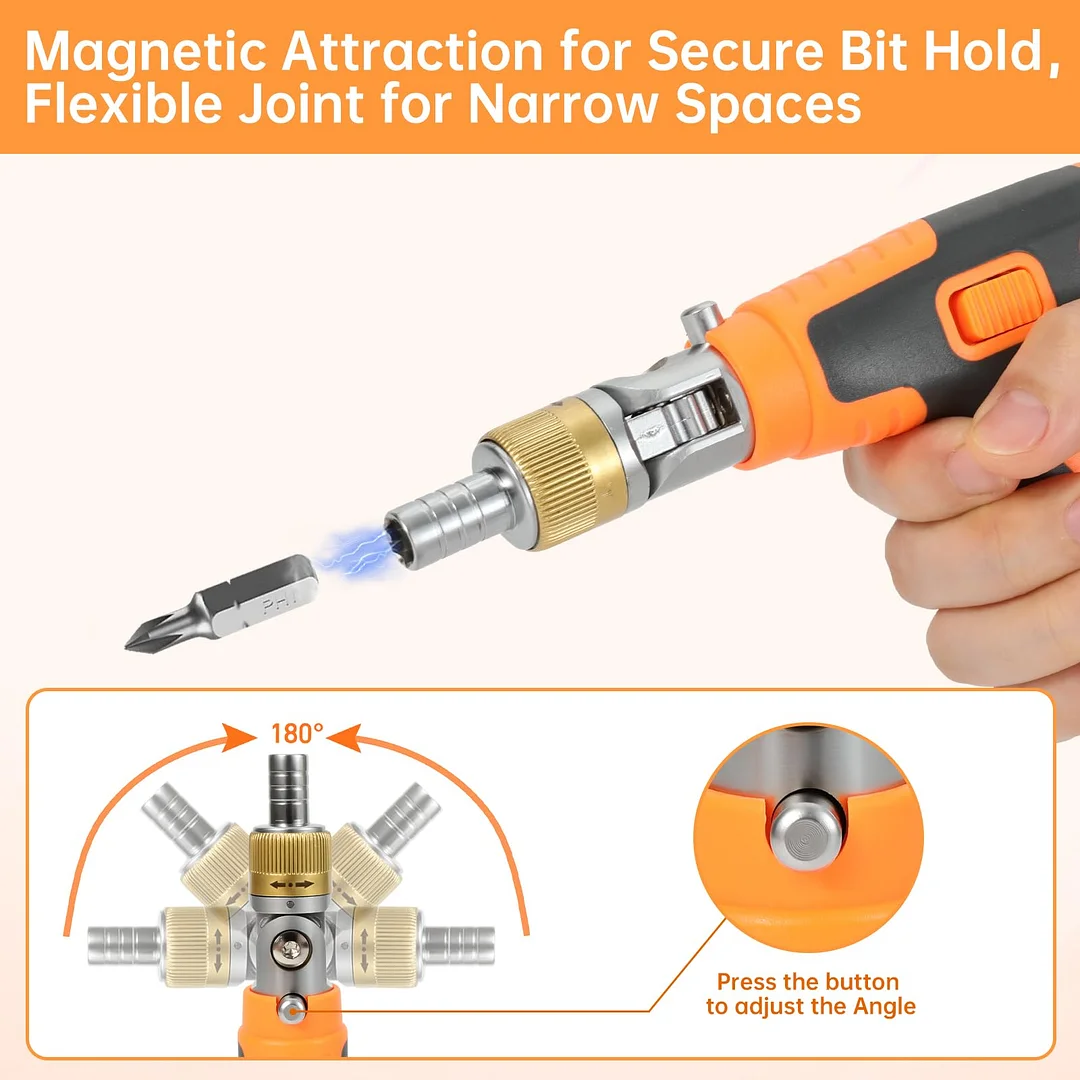 Magnetic Attraction for Secure Bit Hold, Flexible Joint for Narrow Spaces

PH

180°

Press the button to adjust the Angle