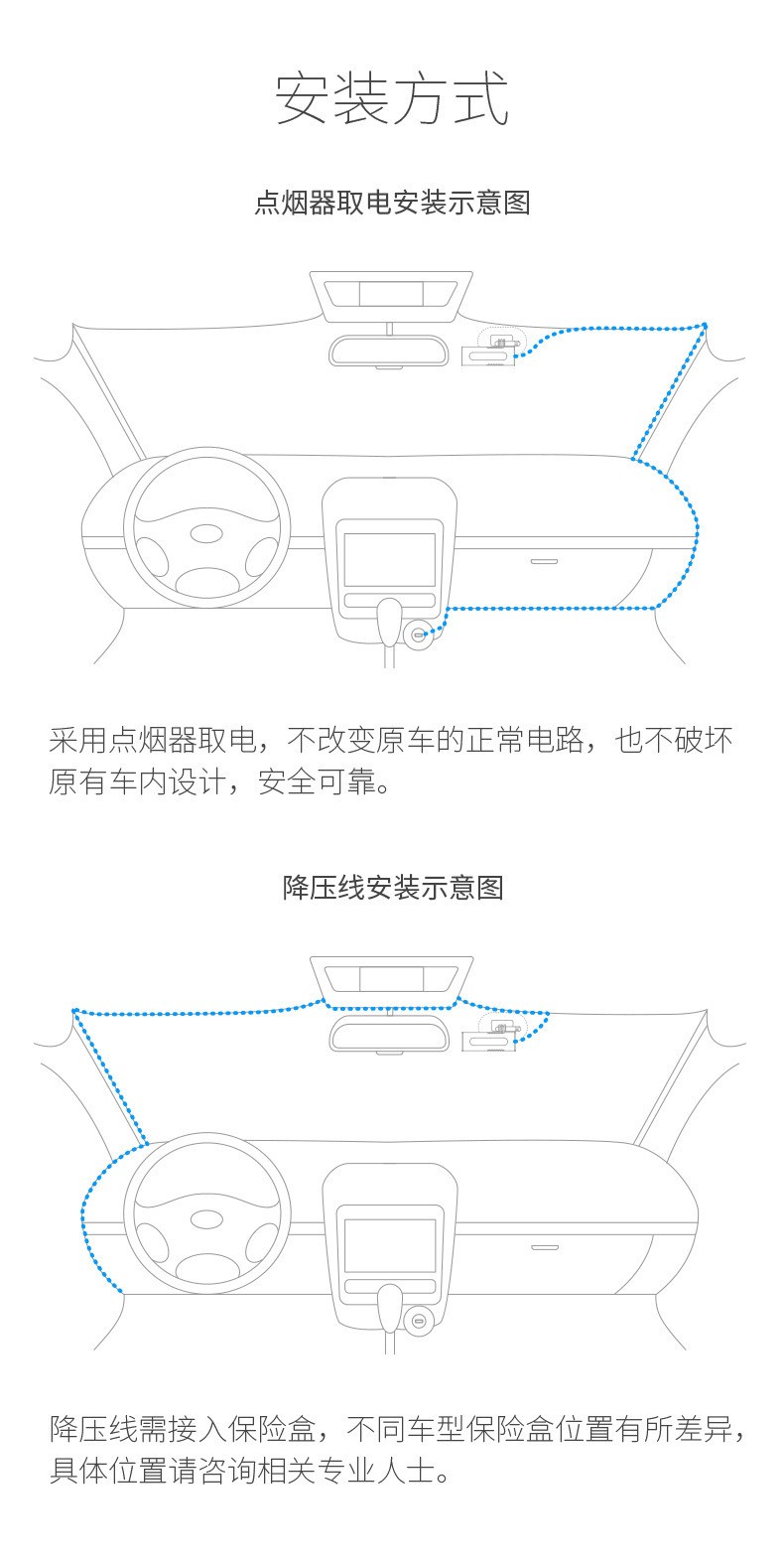 安装方式

点烟器取电安装示意图

采用点烟器取电，不改变原车的正常电路，也不破坏原有车内设计，安全可靠。

降压线安装示意图

降压线需接入保险盒，不同车型保险盒位置有所差异，具体位置请咨询相关专业人士。