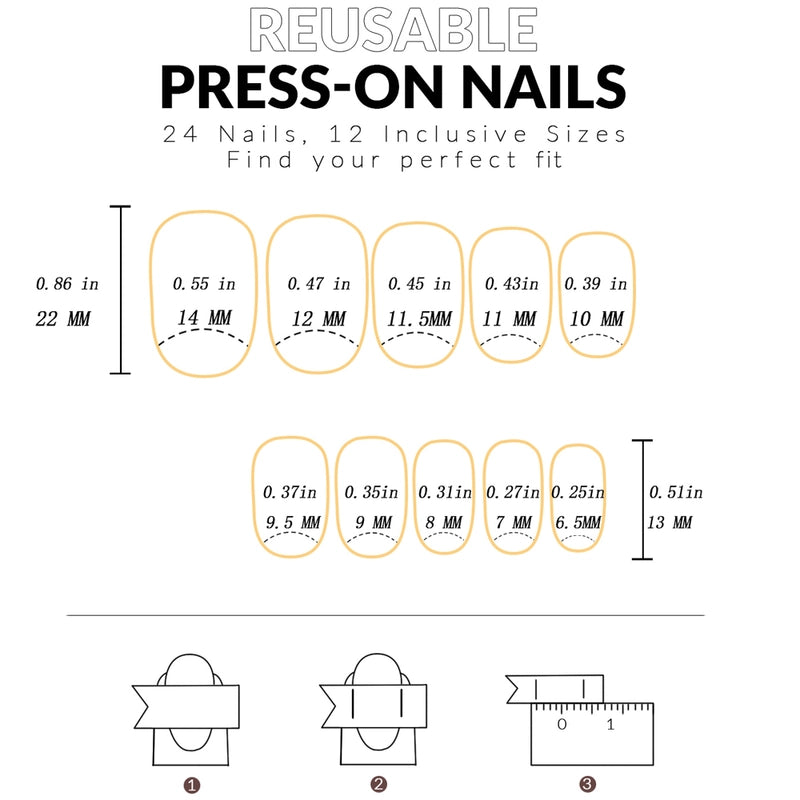 REUSABLE
PRESS-ON NAILS
24 Nails, 12 Inclusive Sizes
Find your perfect fit

0.86 in
22 MM

0.55 in
14 MM

0.47 in
12 MM

0.45 in
11.5MM

0.43in
11 MM

0.39 in
10 MM

0.37in
9.5 MM

0.35in
9 MM

0.31in
8 MM

0.27in
7 MM

0.25in
6.5MM

0.51in
13 MM

0 1

❶ ❷ ❸