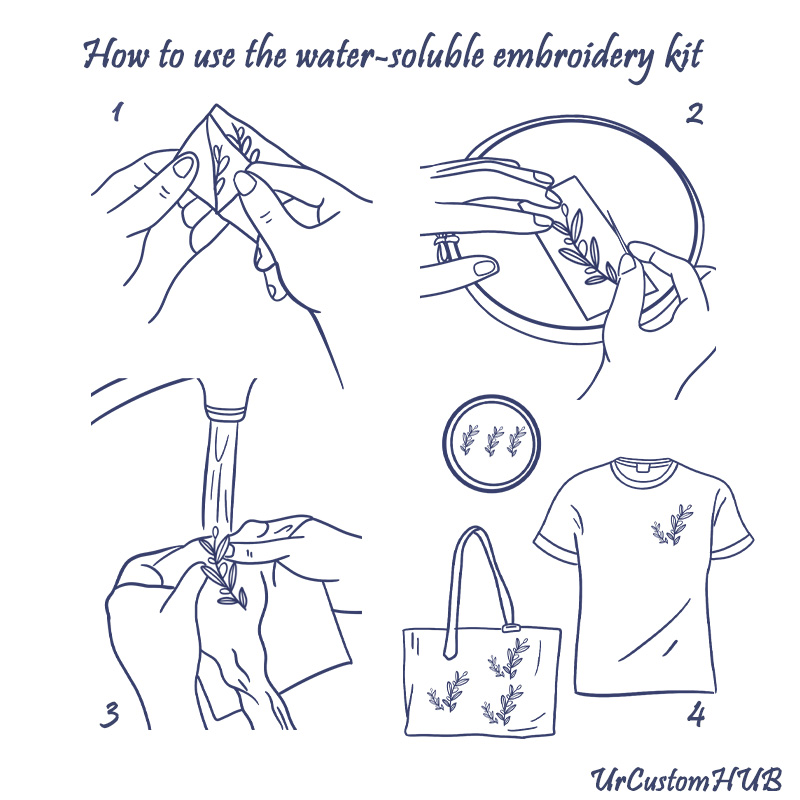 How to use the water-soluble embroidery kit

1

2

3

4

UrCustomHUB