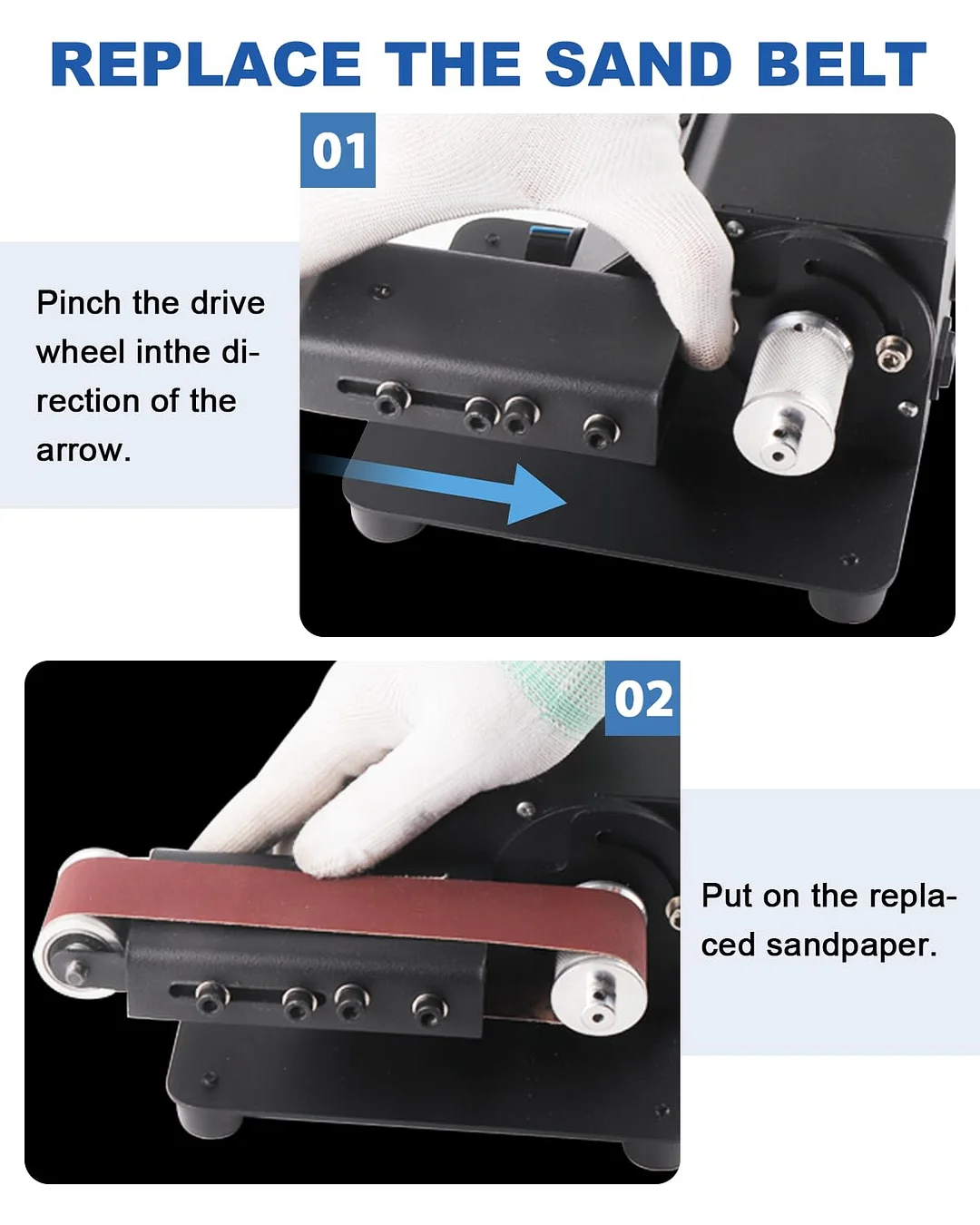 REPLACE THE SAND BELT

01

Pinch the drive wheel inthe direction of the arrow.

02

Put on the replaced sandpaper.