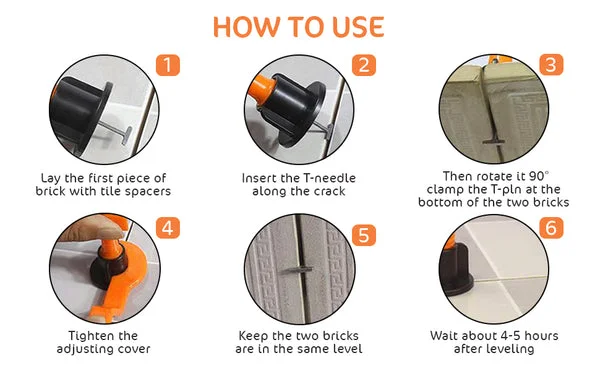 HOW TO USE

1

Lay the first piece of brick with tile spacers

2

Insert the T-needle along the crack

3

Then rotate it 90° clamp the T-pln at the bottom of the two bricks

4

Tighten the adjusting cover

5

Keep the two bricks are in the same level

6

Wait about 4-5 hours after leveling