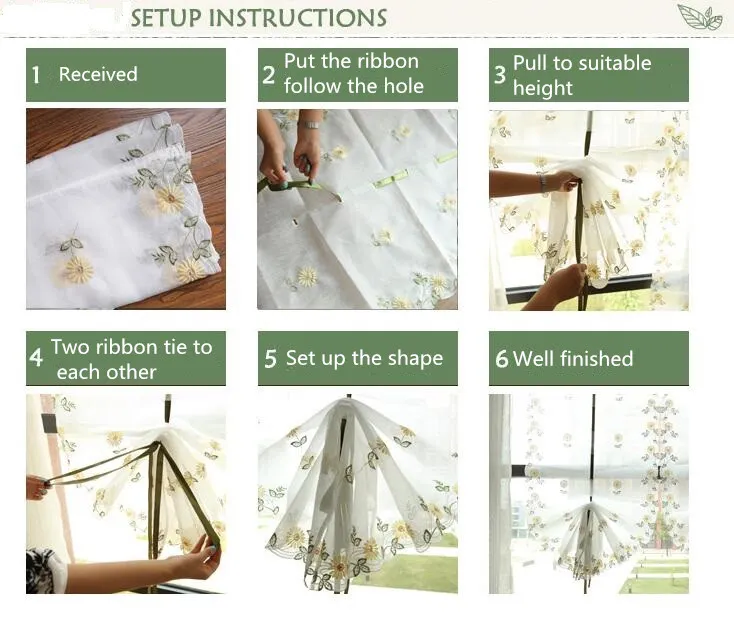 SETUP INSTRUCTIONS

1 Received

2 Put the ribbon follow the hole

3 Pull to suitable height

4 Two ribbon tie to each other

5 Set up the shape

6 Well finished