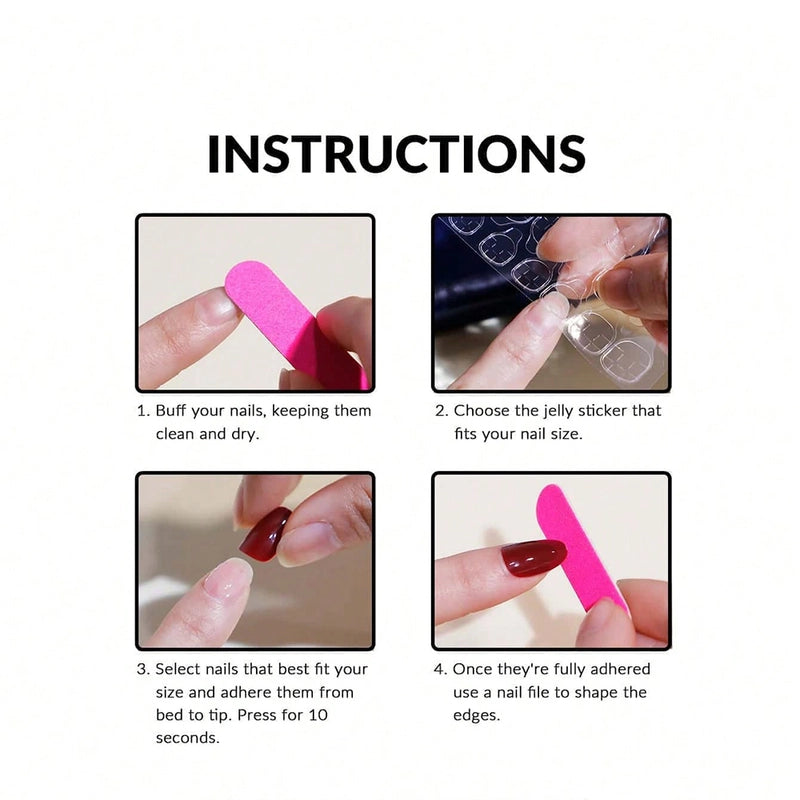 INSTRUCTIONS

1. Buff your nails, keeping them clean and dry.

2. Choose the jelly sticker that fits your nail size.

3. Select nails that best fit your size and adhere them from bed to tip. Press for 10 seconds.

4. Once they're fully adhered use a nail file to shape the edges.