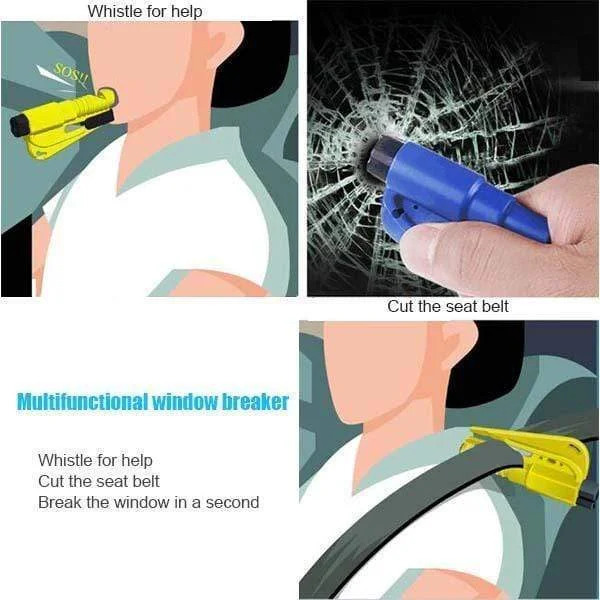 Whistle for help

SOS!!

Cut the seat belt

Multifunctional window breaker

Whistle for help
Cut the seat belt
Break the window in a second