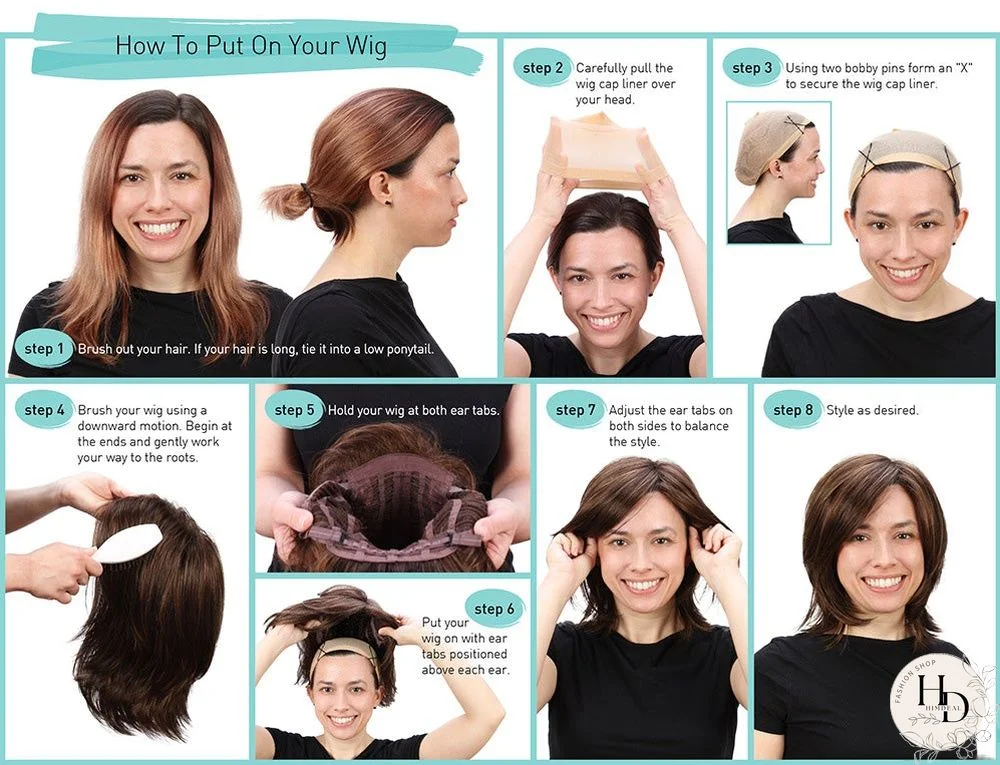 How To Put On Your Wig

step 1 Brush out your hair. If your hair is long, tie it into a low ponytail.

step 2 Carefully pull the wig cap liner over your head.

step 3 Using two bobby pins form an "X" to secure the wig cap liner.

step 4 Brush your wig using a downward motion. Begin at the ends and gently work your way to the roots.

step 5 Hold your wig at both ear tabs.

step 6 Put your wig on with ear tabs positioned above each ear.

step 7 Adjust the ear tabs on both sides to balance the style.

step 8 Style as desired.

FASHION SHOP
HD
HDIDEAL