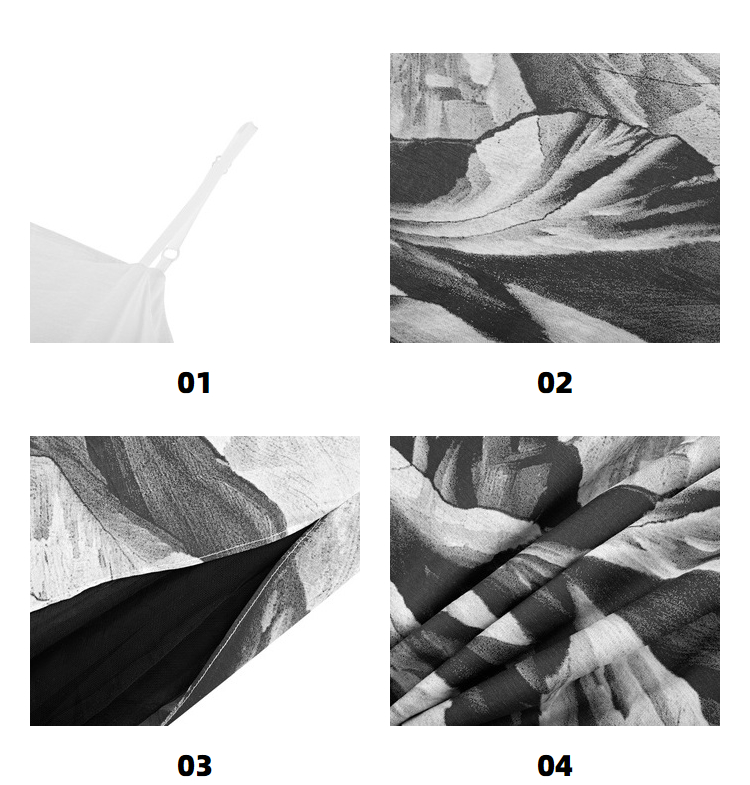 01

02

03

04