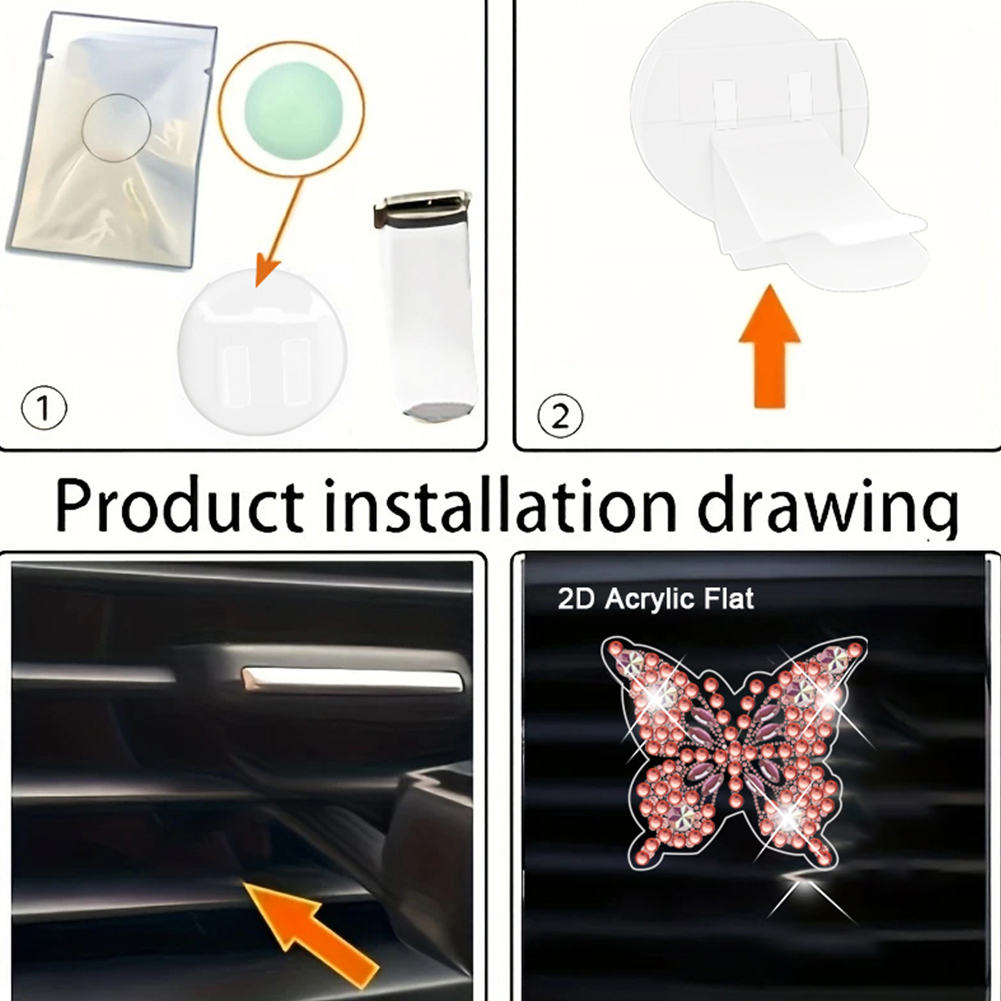 ①

②

Product installation drawing

2D Acrylic Flat