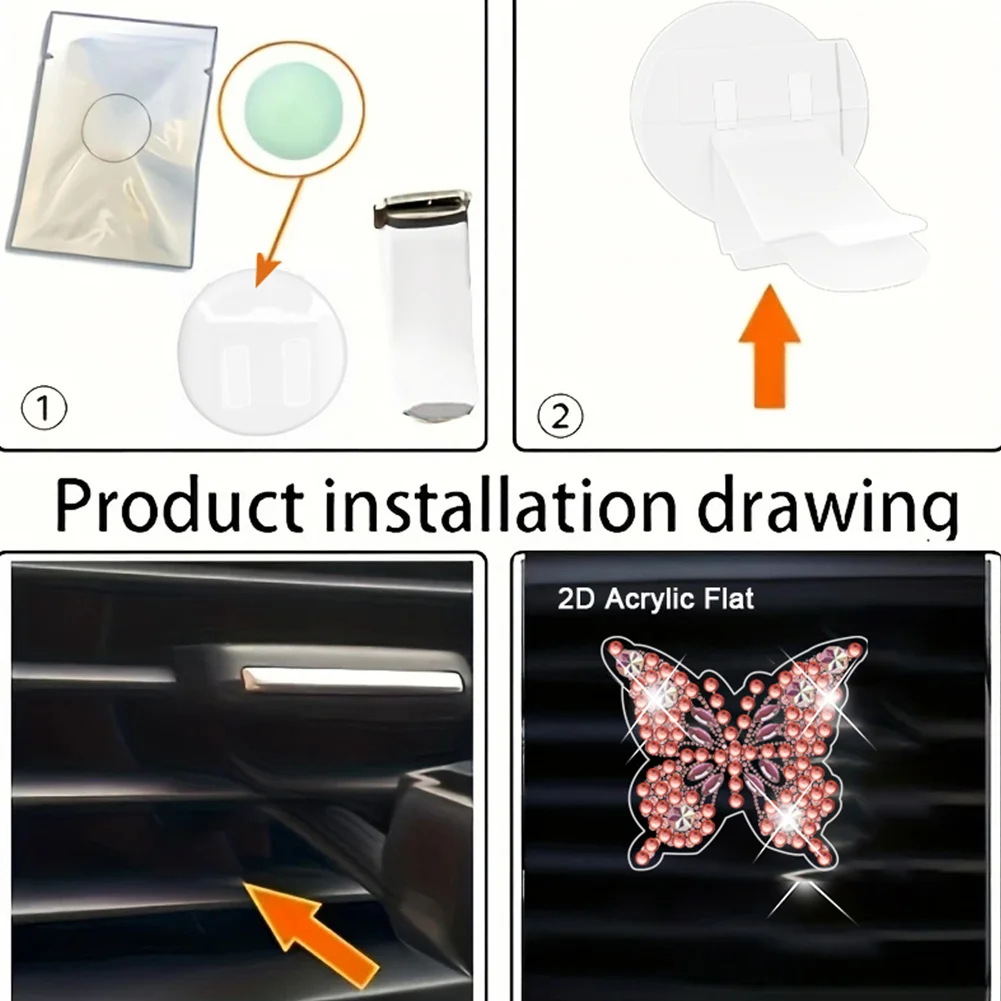 ①

②

Product installation drawing

2D Acrylic Flat